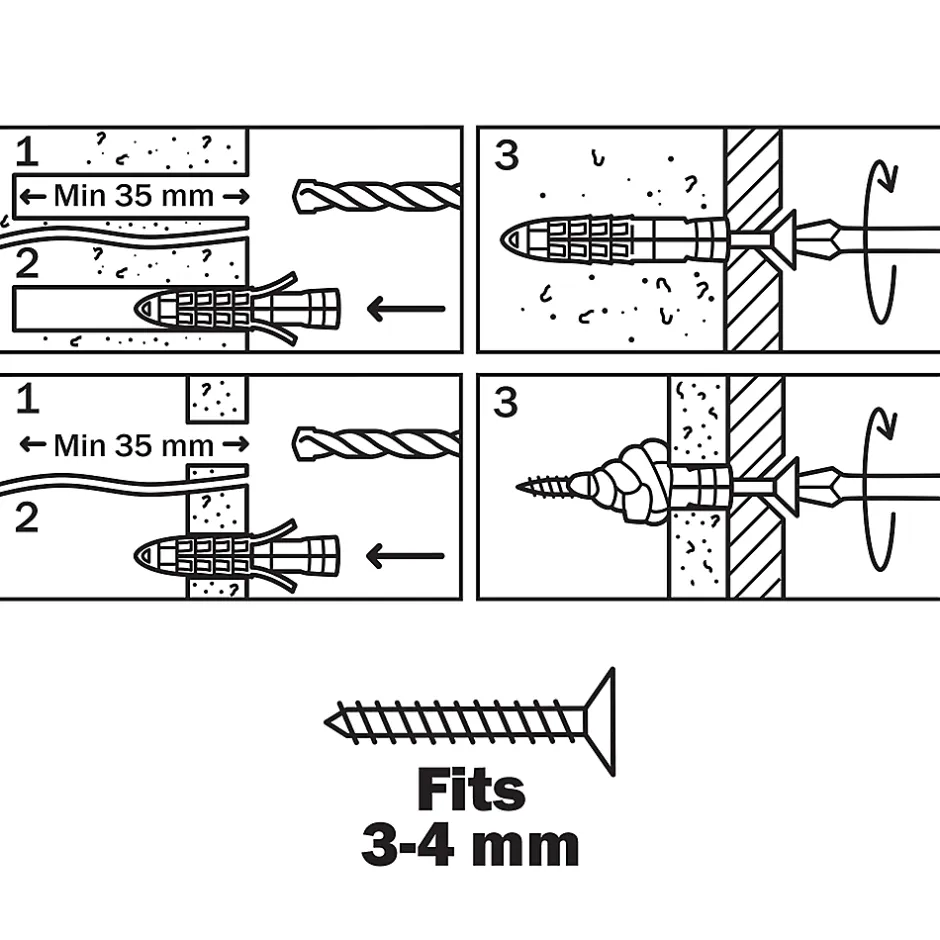 1
← Min 35 mm →
2
3
1
← Min 35 mm →
2
3
Fits
3-4 mm