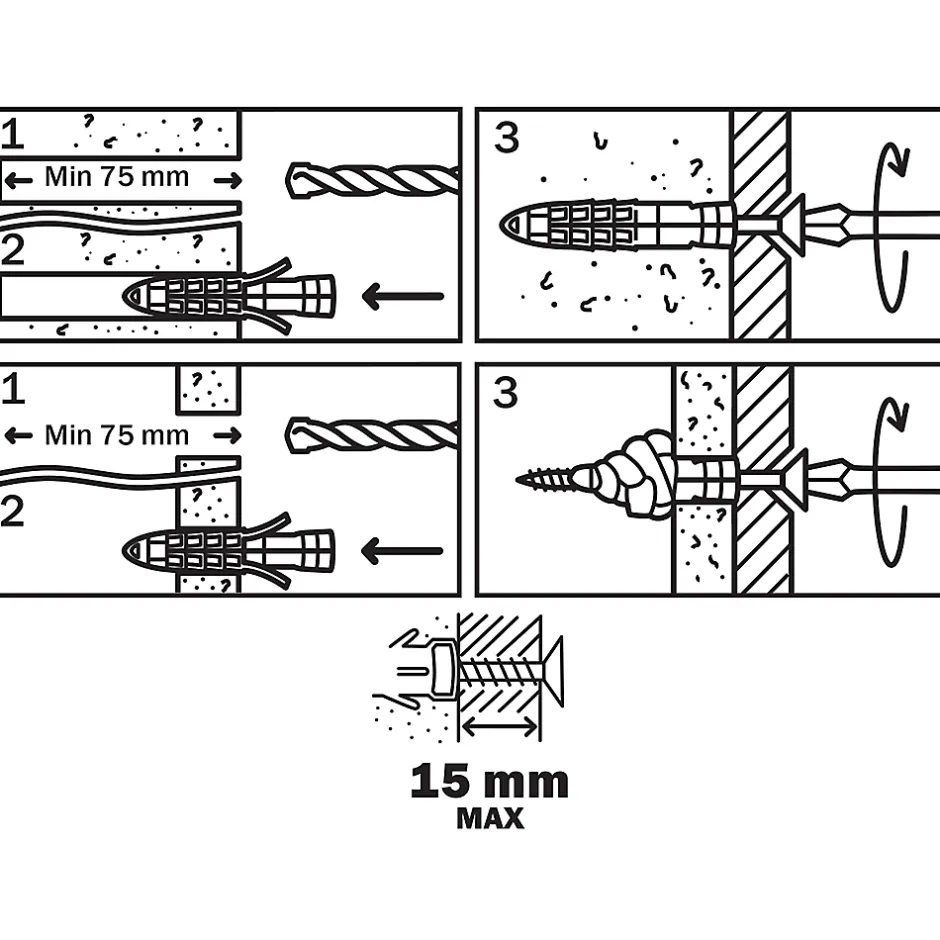 1
Min 75 mm
2

3

1
Min 75 mm
2

3

15 mm
MAX