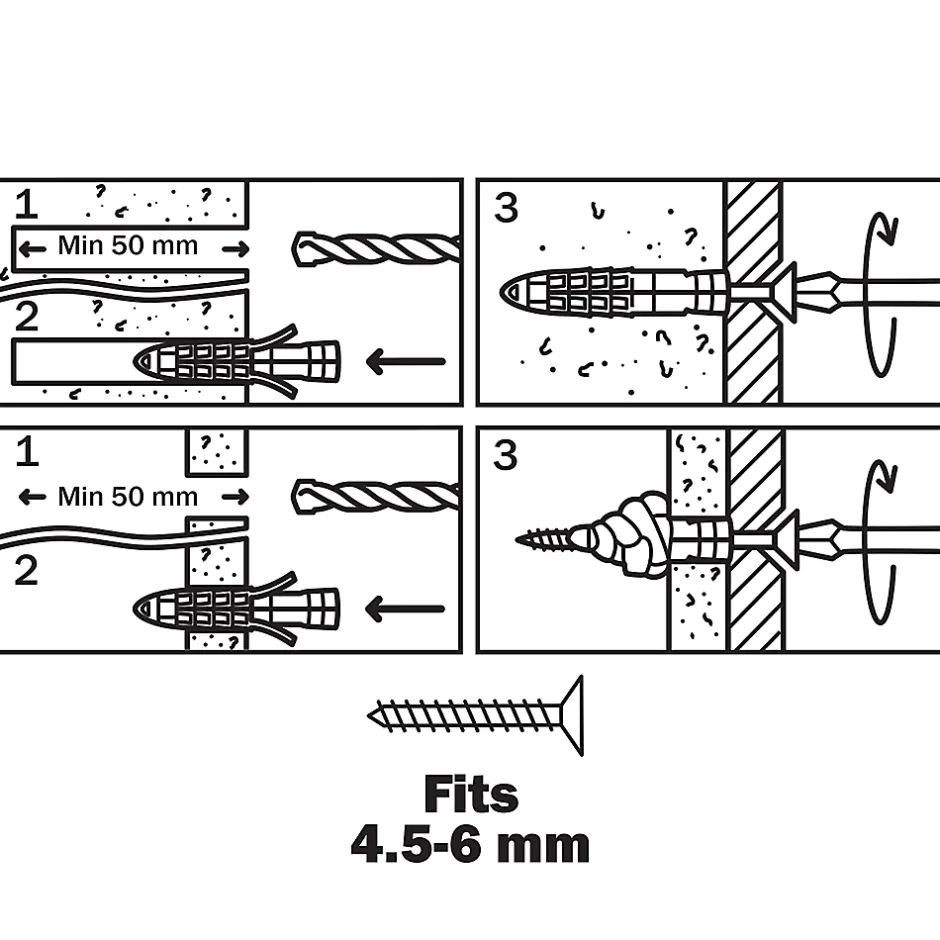 1
Min 50 mm
2

3

1
Min 50 mm
2

3

Fits
4.5-6 mm