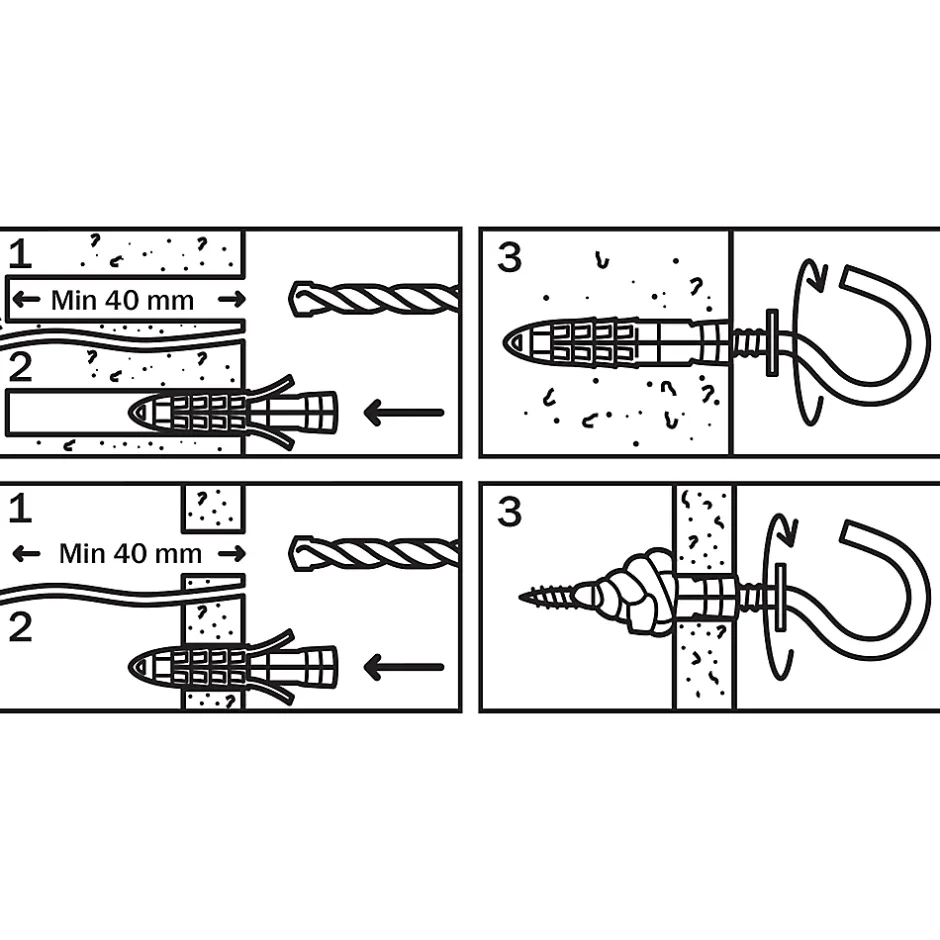 1
Min 40 mm
2

3

1
Min 40 mm
2

3