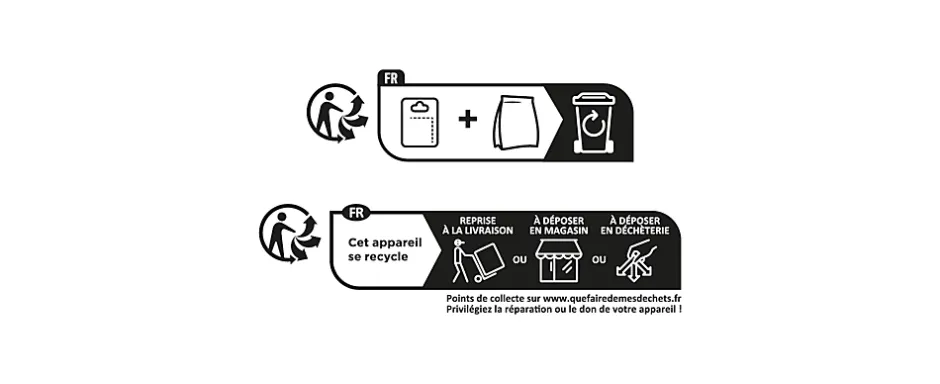 FR

+

FR

Cet appareil se recycle

REPRISE À LA LIVRAISON

OU

À DÉPOSER EN MAGASIN

OU

À DÉPOSER EN DÉCHÈTERIE

Points de collecte sur www.quefairedemesdechets.fr
Privilégiez la réparation ou le don de votre appareil !