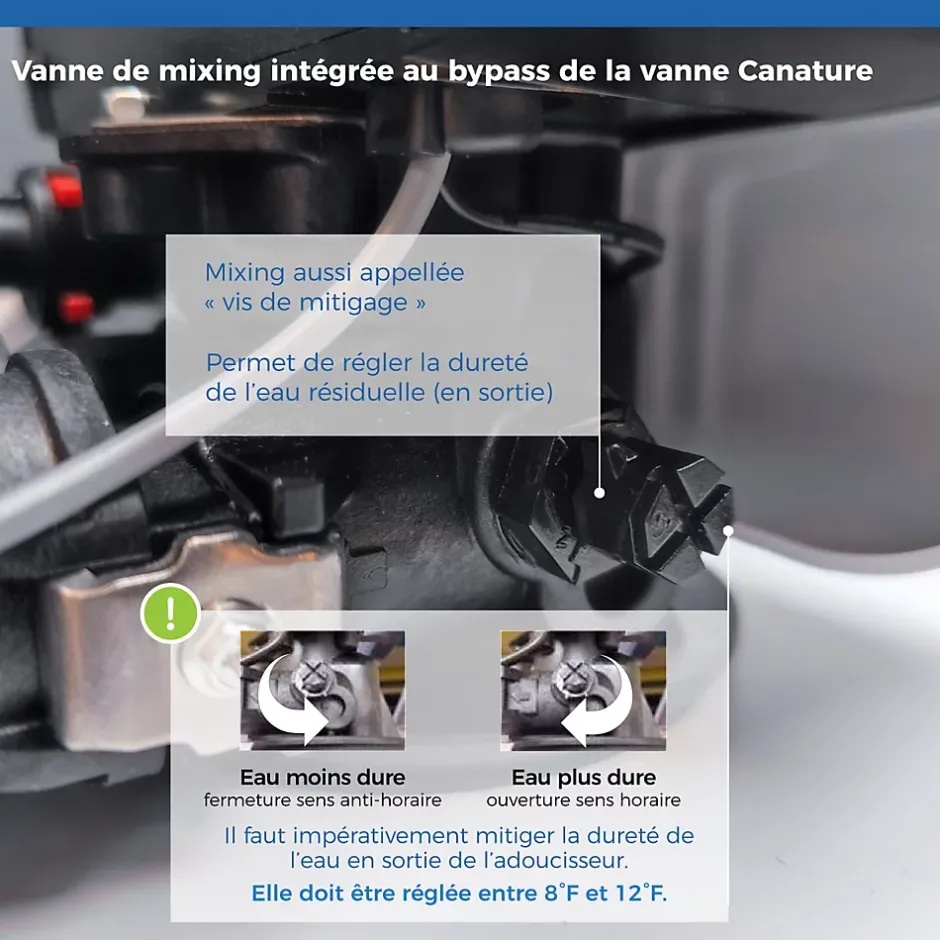 Vanne de mixing intégrée au bypass de la vanne Canature

Mixing aussi appellée « vis de mitigage »

Permet de régler la dureté de l'eau résiduelle (en sortie)

!

Eau moins dure
fermeture sens anti-horaire

Eau plus dure
ouverture sens horaire

Il faut impérativement mitiger la dureté de l'eau en sortie de l'adoucisseur.

Elle doit être réglée entre 8°F et 12°F.