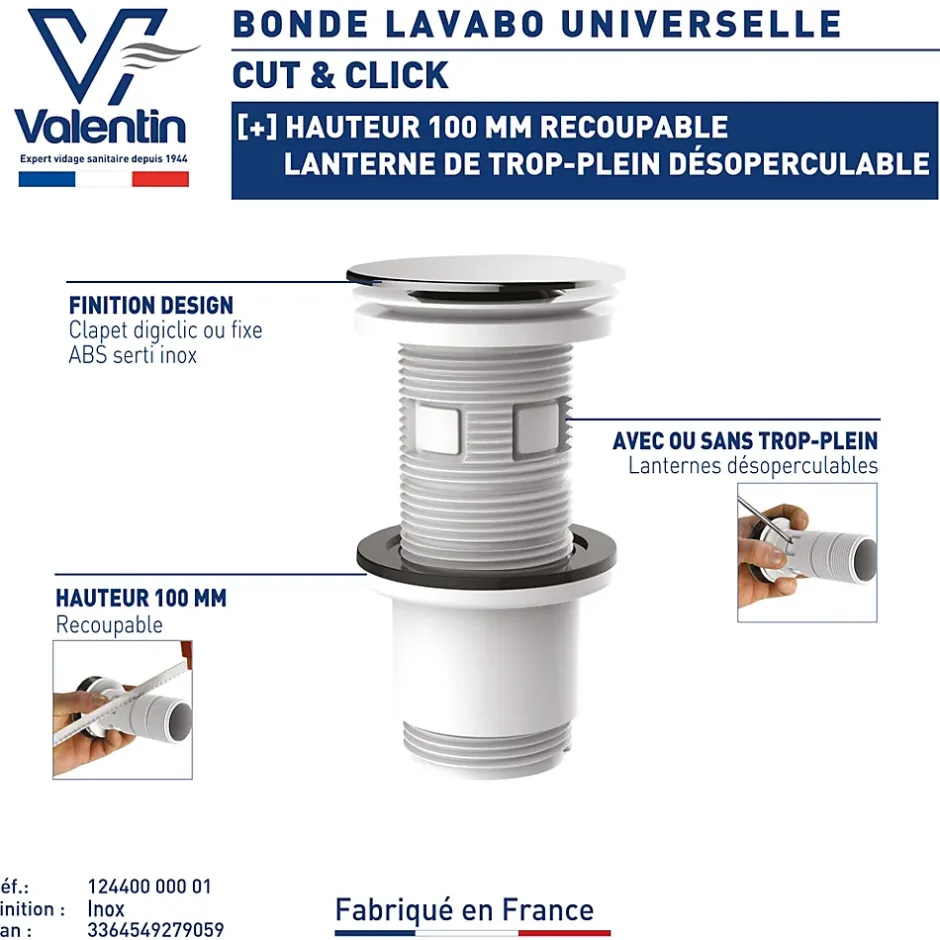 Valentin
Expert vidage sanitaire depuis 1944

BONDE LAVABO UNIVERSELLE
CUT & CLICK
[+] HAUTEUR 100 MM RECOUPABLE
LANTERNE DE TROP-PLEIN DÉSOPERCULABLE

FINITION DESIGN
Clapet digiclic ou fixe
ABS serti inox

AVEC OU SANS TROP-PLEIN
Lanternes désoperculables

HAUTEUR 100 MM
Recoupable

éf.: 124400 000 01
inition : Inox
an : 3364549279059

Fabriqué en France