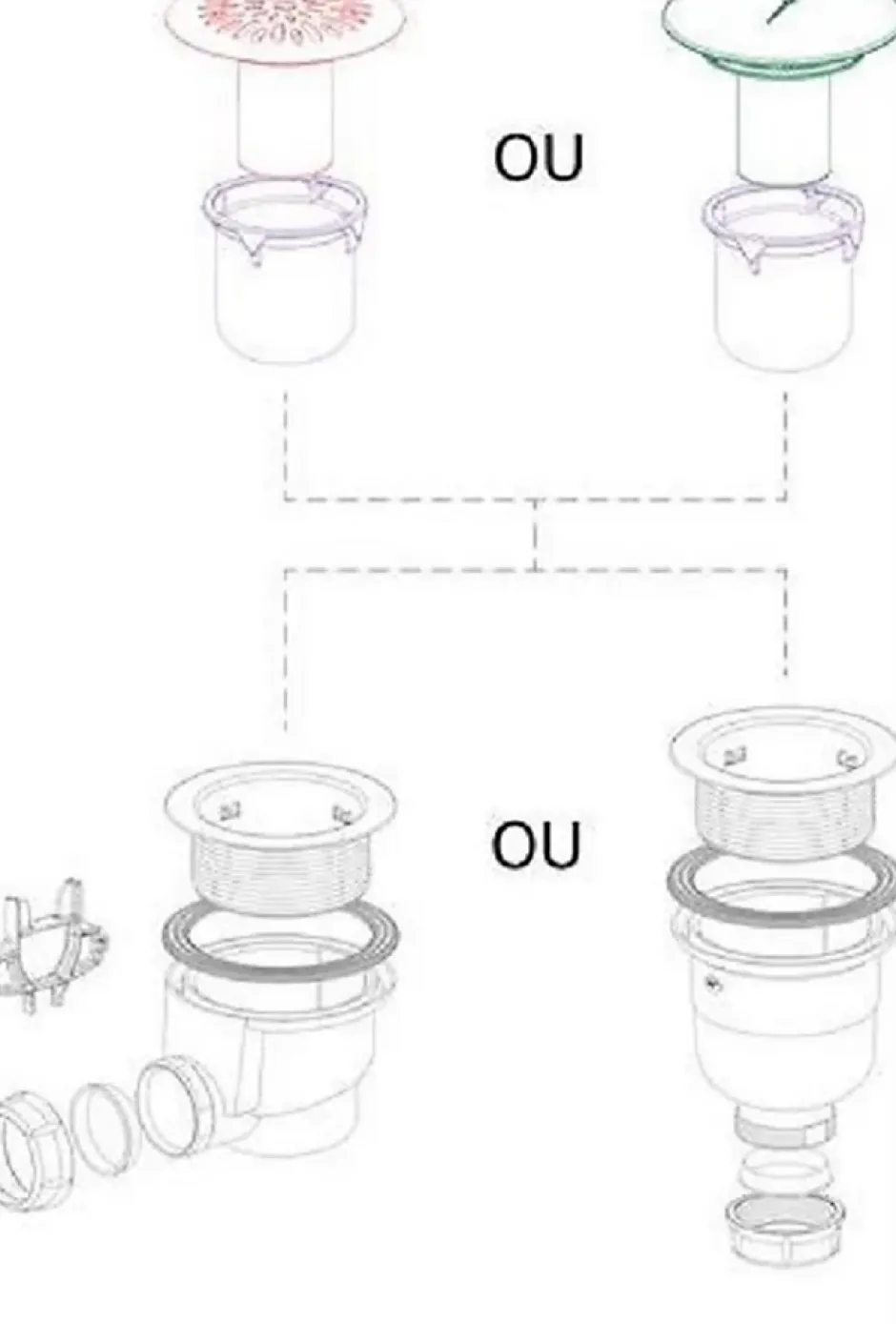 OU

OU