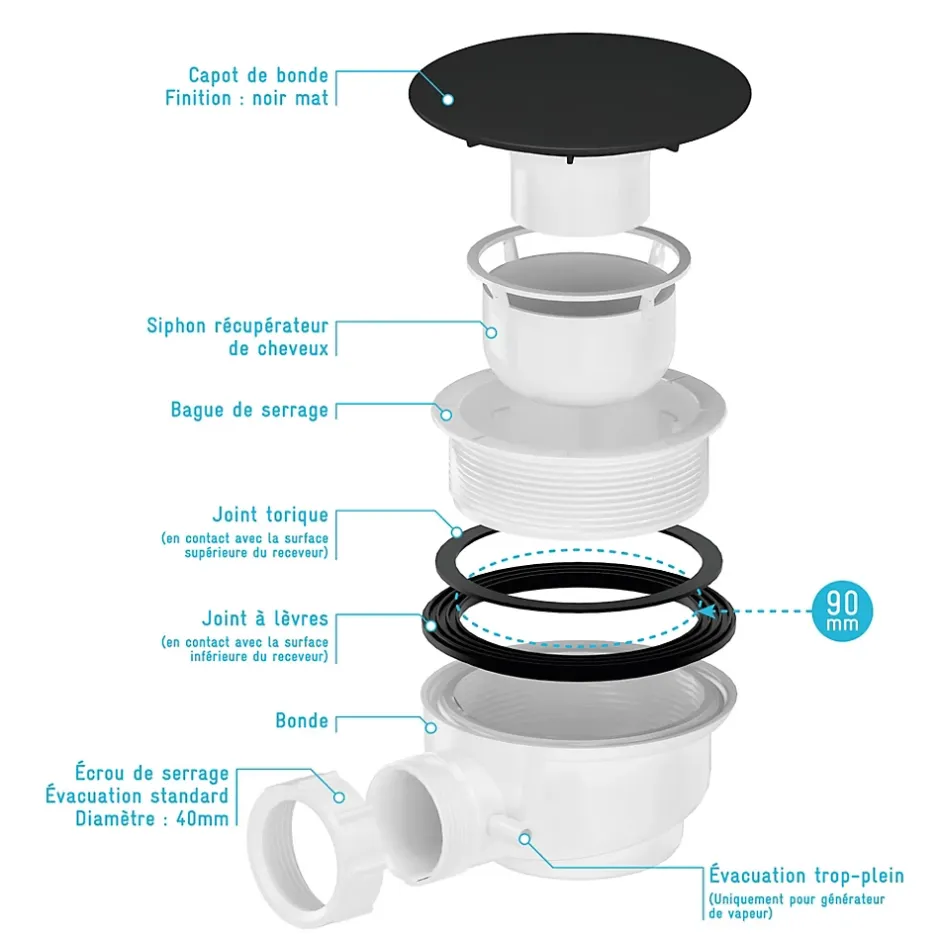 Capot de bonde
Finition : noir mat

Siphon récupérateur
de cheveux

Bague de serrage

Joint torique
(en contact avec la surface supérieure du receveur)

Joint à lèvres
(en contact avec la surface inférieure du receveur)

90 mm

Bonde

Écrou de serrage
Évacuation standard
Diamètre : 40mm

Évacuation trop-plein
(Uniquement pour générateur de vapeur)