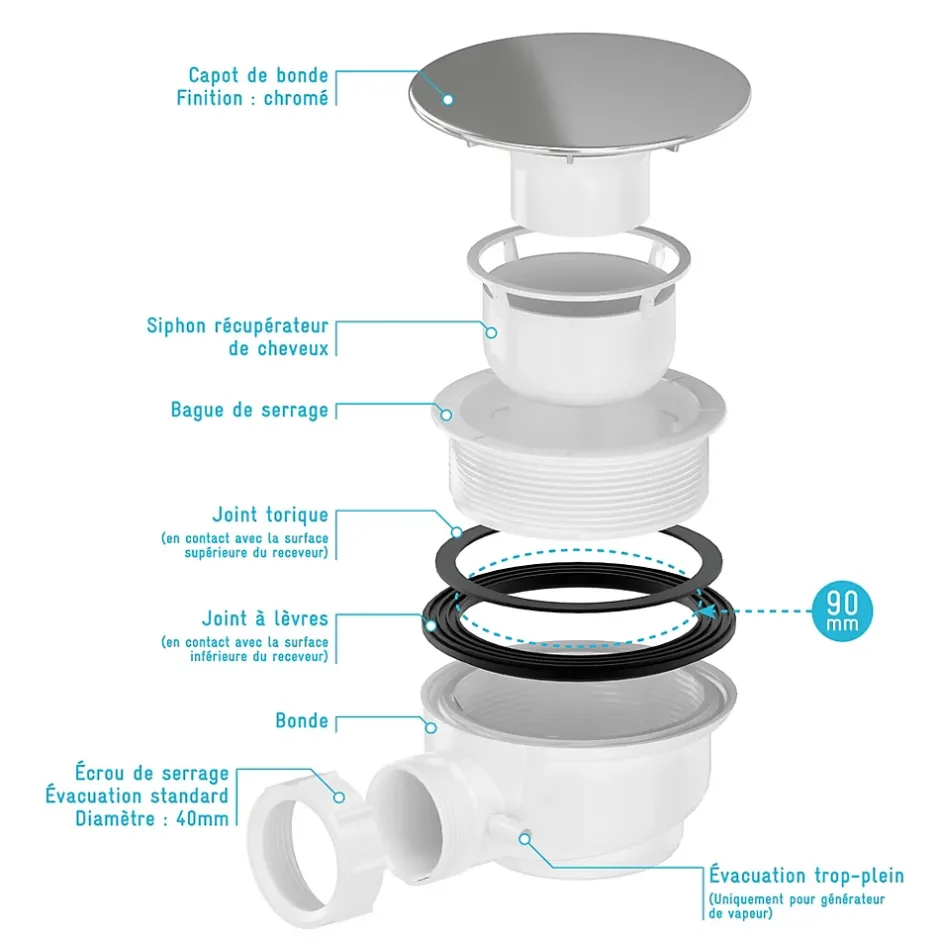 Capot de bonde
Finition : chromé

Siphon récupérateur de cheveux

Bague de serrage

Joint torique
(en contact avec la surface supérieure du receveur)

Joint à lèvres
(en contact avec la surface inférieure du receveur)

90 mm

Bonde

Écrou de serrage
Évacuation standard
Diamètre : 40mm

Évacuation trop-plein
(Uniquement pour générateur de vapeur)