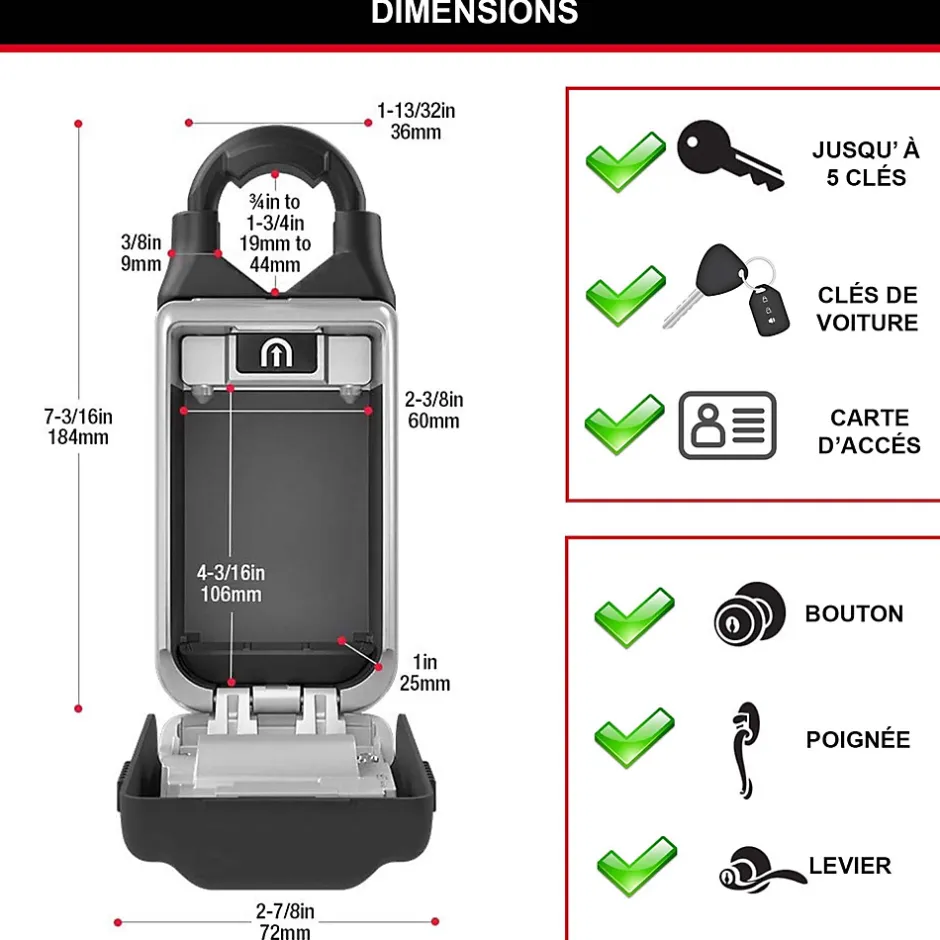 DIMENSIONS

1-13/32in
36mm

¾in to
1-3/4in
19mm to
44mm

3/8in
9mm

7-3/16in
184mm

2-3/8in
60mm

4-3/16in
106mm

1in
25mm

2-7/8in
72mm

JUSQU' À
5 CLÉS

CLÉS DE
VOITURE

CARTE
D'ACCÉS

BOUTON

POIGNÉE

LEVIER