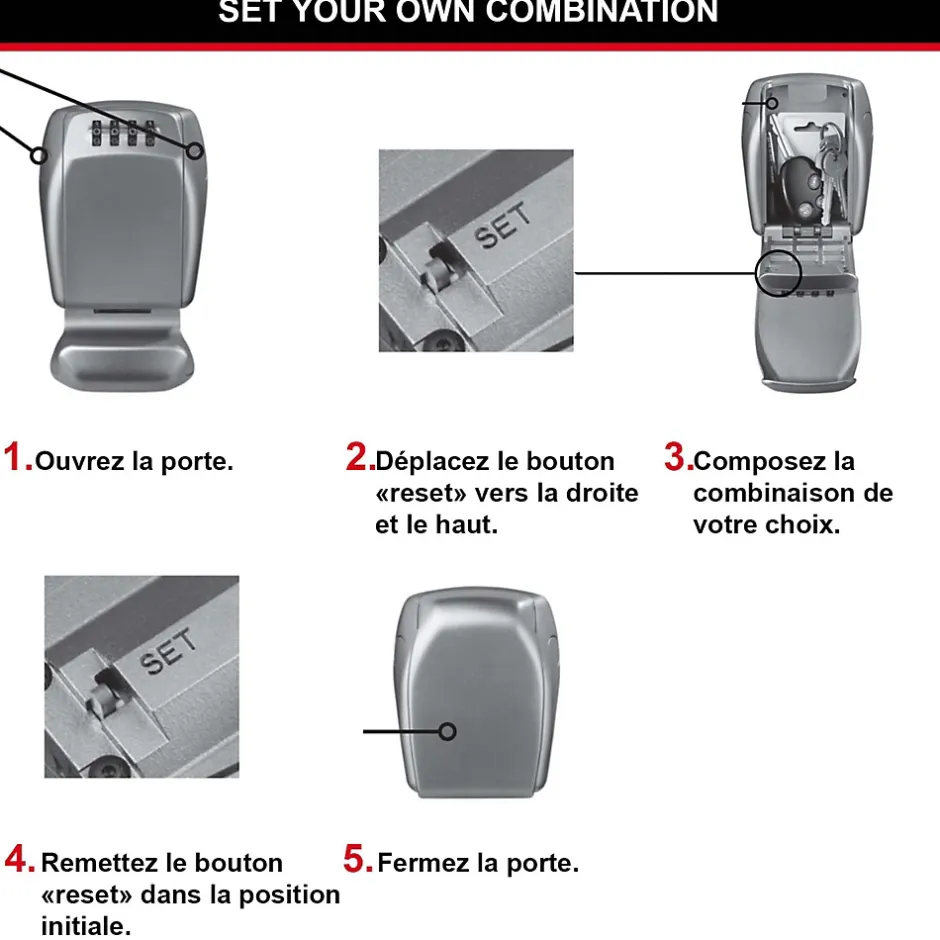 SET YOUR OWN COMBINATION

SET

1. Ouvrez la porte.

2. Déplacez le bouton «reset» vers la droite et le haut.

3. Composez la combinaison de votre choix.

SET

4. Remettez le bouton «reset» dans la position initiale.

5. Fermez la porte.