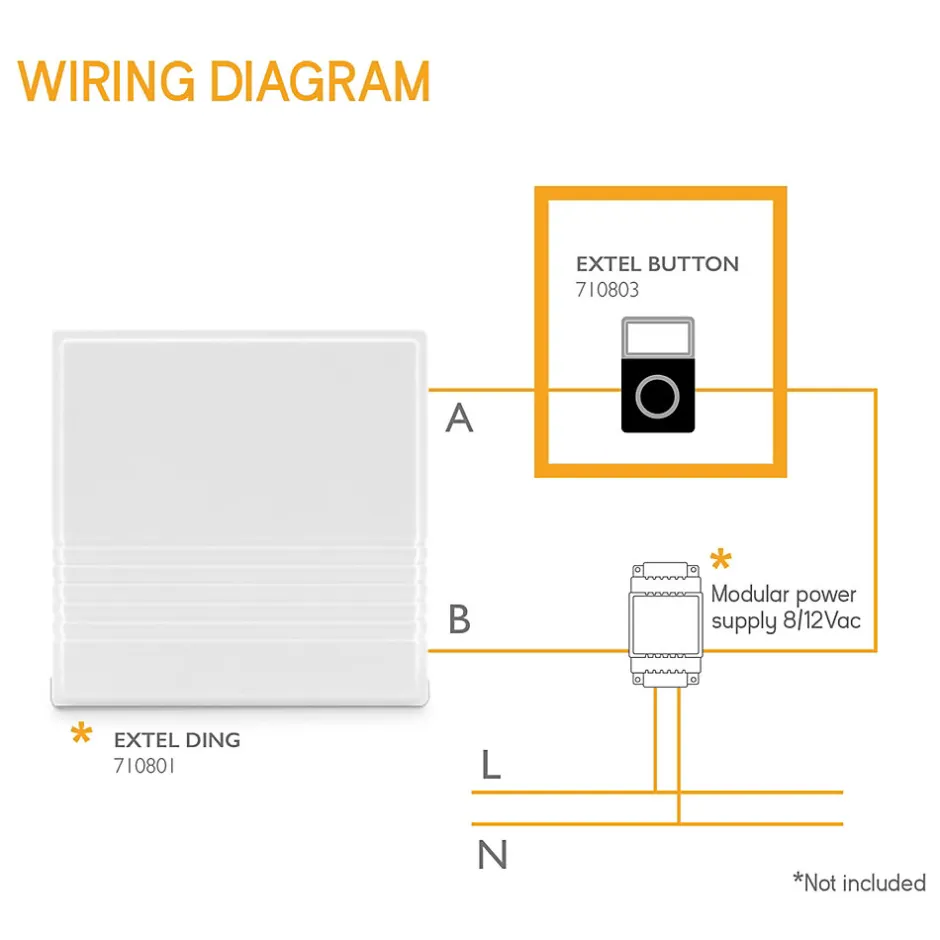 WIRING DIAGRAM

EXTEL BUTTON
710803

A

B

*
Modular power supply 8/12Vac

*
EXTEL DING
710801

L

N

*Not included