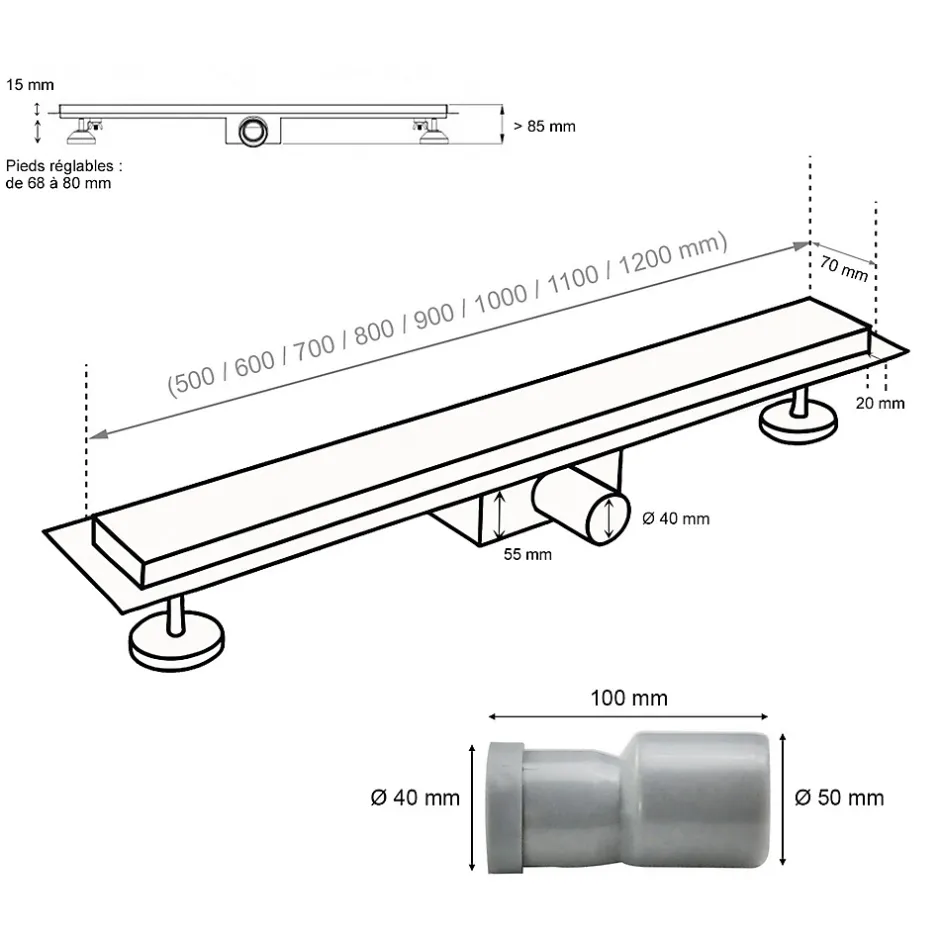 15 mm

> 85 mm

Pieds réglables : de 68 à 80 mm

(500 / 600 / 700 / 800 / 900 / 1000 / 1100 / 1200 mm)

70 mm

20 mm

Ø 40 mm

55 mm

100 mm

Ø 40 mm

Ø 50 mm