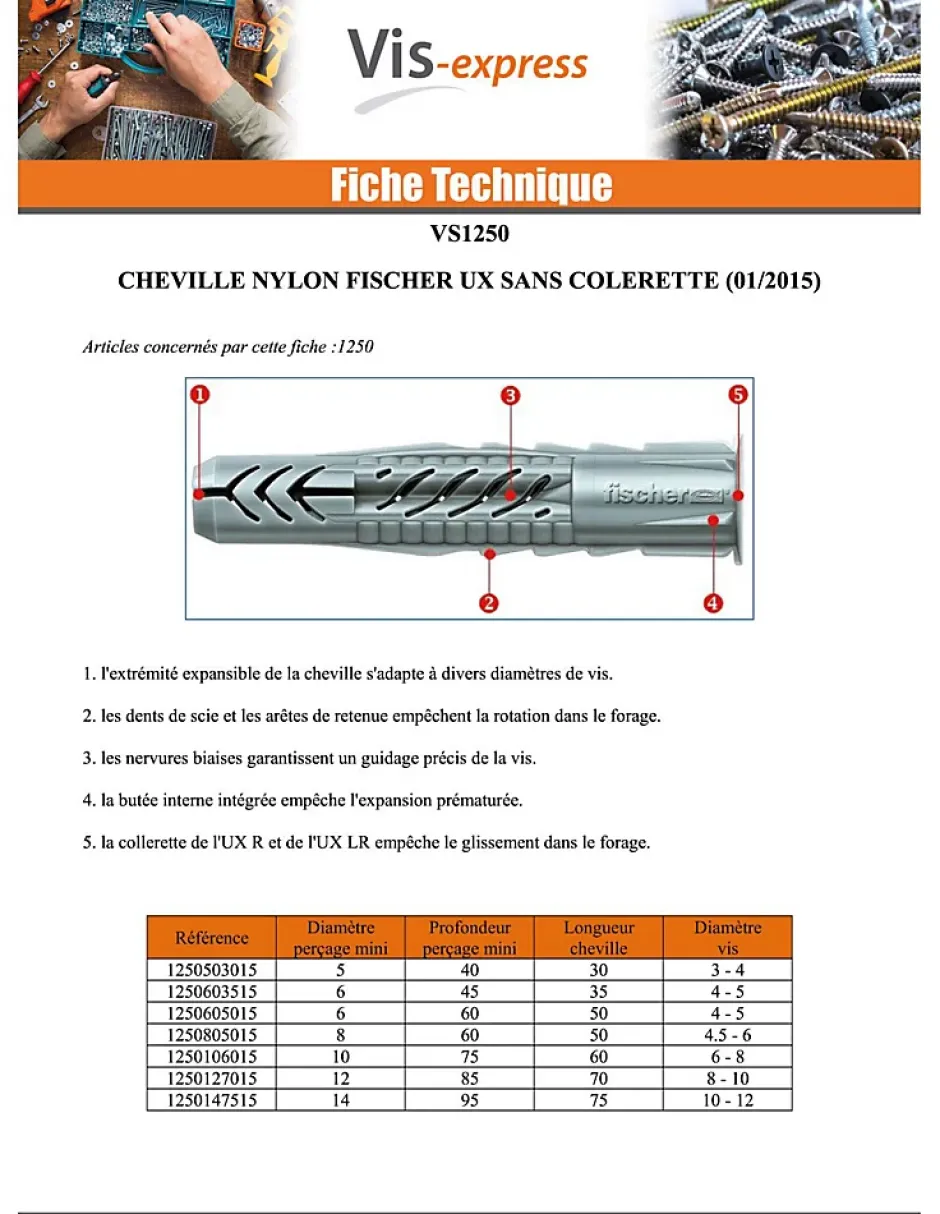 Vis-express

Fiche Technique

VS1250

CHEVILLE NYLON FISCHER UX SANS COLERETTE (01/2015)

Articles concernés par cette fiche :1250

1
3
5
fischer
2
4

1. l'extrémité expansible de la cheville s'adapte à divers diamètres de vis.

2. les dents de scie et les arêtes de retenue empêchent la rotation dans le forage.

3. les nervures biaises garantissent un guidage précis de la vis.

4. la butée interne intégrée empêche l'expansion prématurée.

5. la collerette de l'UX R et de l'UX LR empêche le glissement dans le forage.

| Référence | Diamètre perçage mini | Profondeur perçage mini | Longueur cheville | Diamètre vis |
|---|---|---|---|---|
| 1250503015 | 5 | 40 | 30 | 3 - 4 |
| 1250603515 | 6 | 45 | 35 | 4 - 5 |
| 1250605015 | 6 | 60 | 50 | 4 - 5 |
| 1250805015 | 8 | 60 | 50 | 4.5 - 6 |
| 1250106015 | 10 | 75 | 60 | 6 - 8 |
| 1250127015 | 12 | 85 | 70 | 8 - 10 |
| 1250147515 | 14 | 95 | 75 | 10 - 12 |