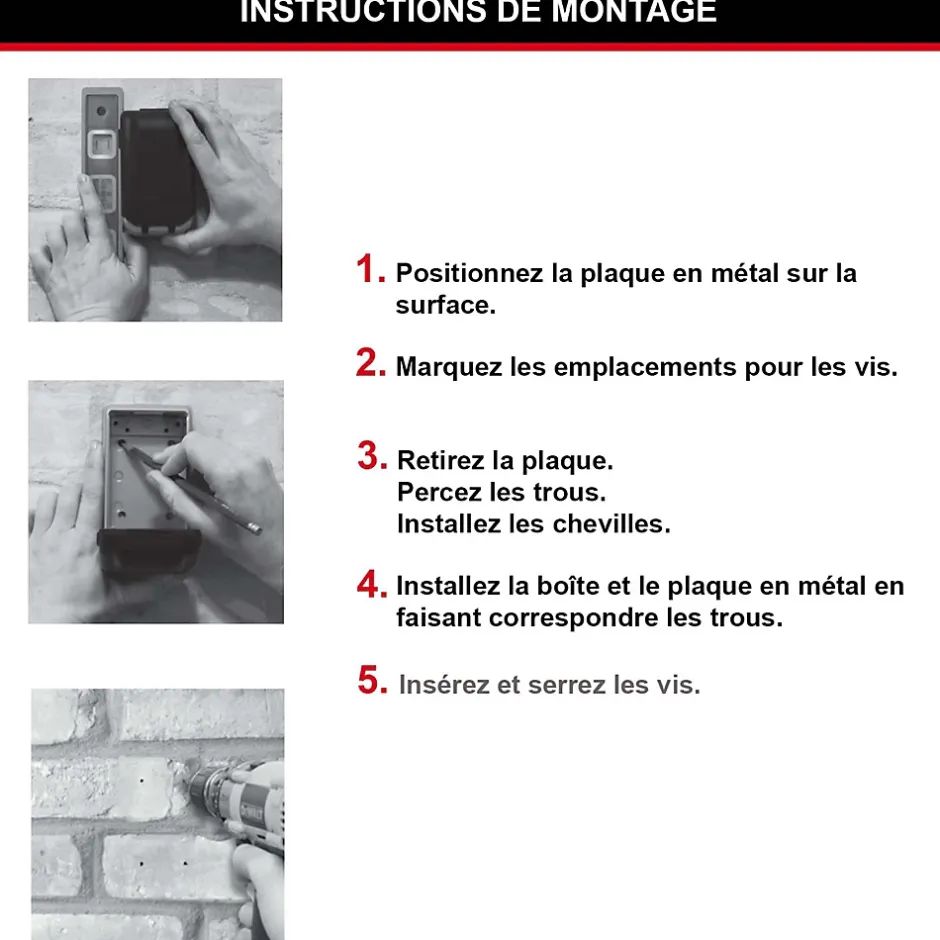 INSTRUCTIONS DE MONTAGE

1. Positionnez la plaque en métal sur la surface.

2. Marquez les emplacements pour les vis.

3. Retirez la plaque.
Percez les trous.
Installez les chevilles.

4. Installez la boîte et le plaque en métal en faisant correspondre les trous.

5. Insérez et serrez les vis.