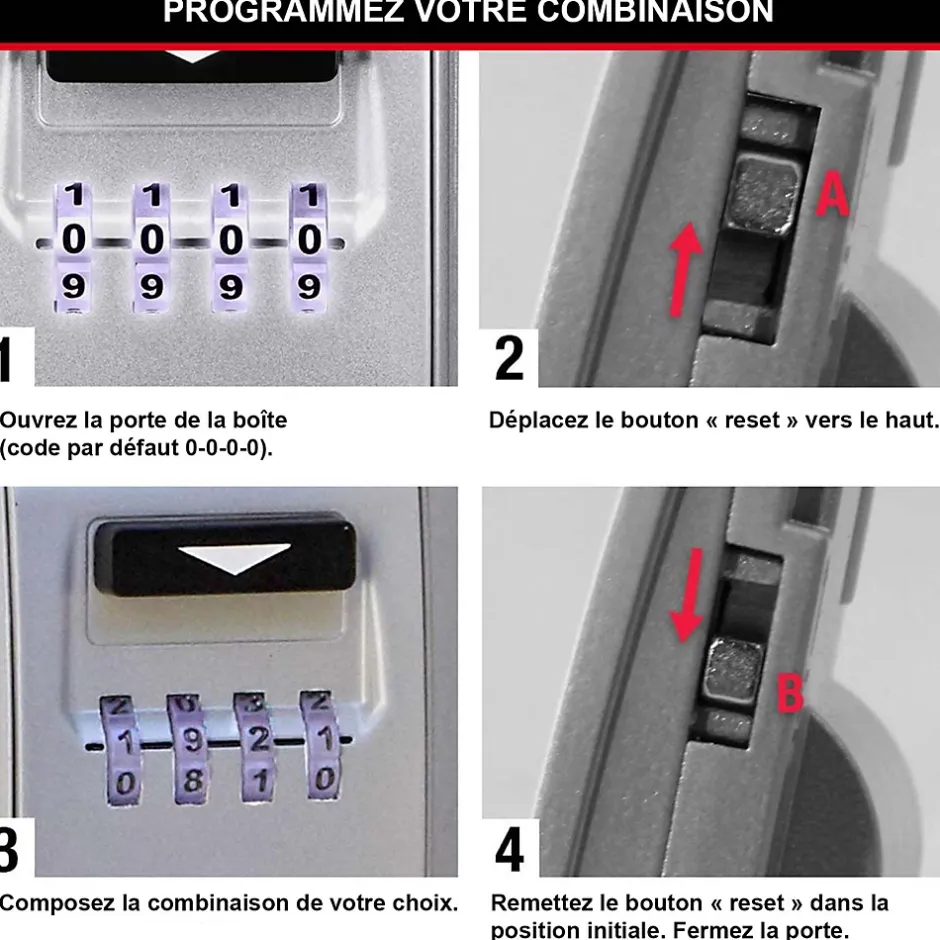 PROGRAMMEZ VOTRE COMBINAISON

1 1 1 1
0 0 0 0
9 9 9 9

1

Ouvrez la porte de la boîte (code par défaut 0-0-0-0).

A

2

Déplacez le bouton « reset » vers le haut.

2 0 3 2
1 9 2 1
0 8 1 0

3

Composez la combinaison de votre choix.

B

4

Remettez le bouton « reset » dans la position initiale. Fermez la porte.