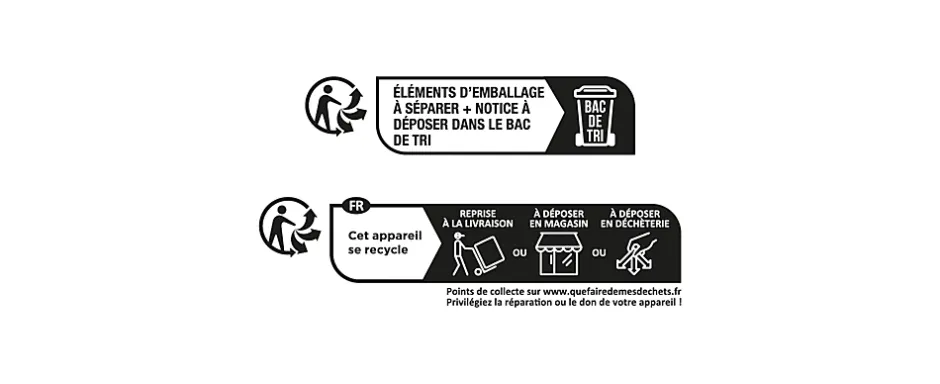 ÉLÉMENTS D'EMBALLAGE À SÉPARER + NOTICE À DÉPOSER DANS LE BAC DE TRI

BAC DE TRI

FR

Cet appareil se recycle

REPRISE À LA LIVRAISON

OU

À DÉPOSER EN MAGASIN

OU

À DÉPOSER EN DÉCHÈTERIE

Points de collecte sur www.quefairedemesdechets.fr
Privilégiez la réparation ou le don de votre appareil !