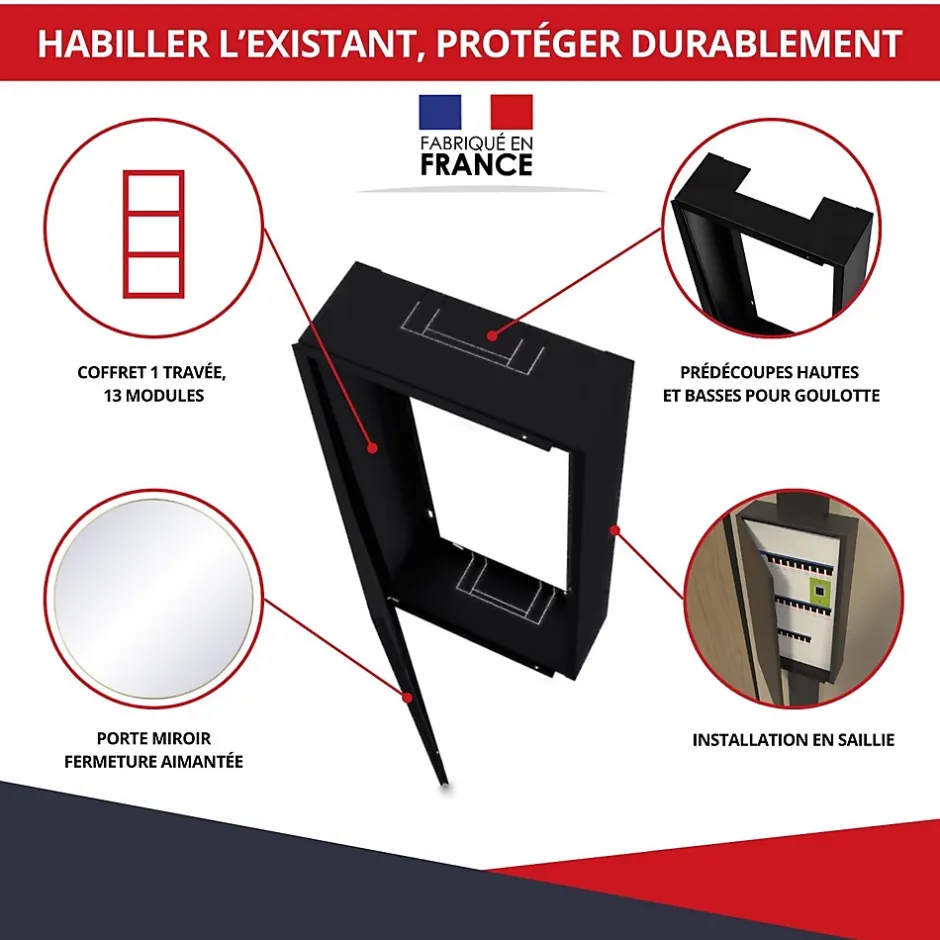 HABILLER L'EXISTANT, PROTÉGER DURABLEMENT

FABRIQUÉ EN
FRANCE

COFFRET 1 TRAVÉE,
13 MODULES

PRÉDÉCOUPES HAUTES
ET BASSES POUR GOULOTTE

PORTE MIROIR
FERMETURE AIMANTÉE

INSTALLATION EN SAILLIE