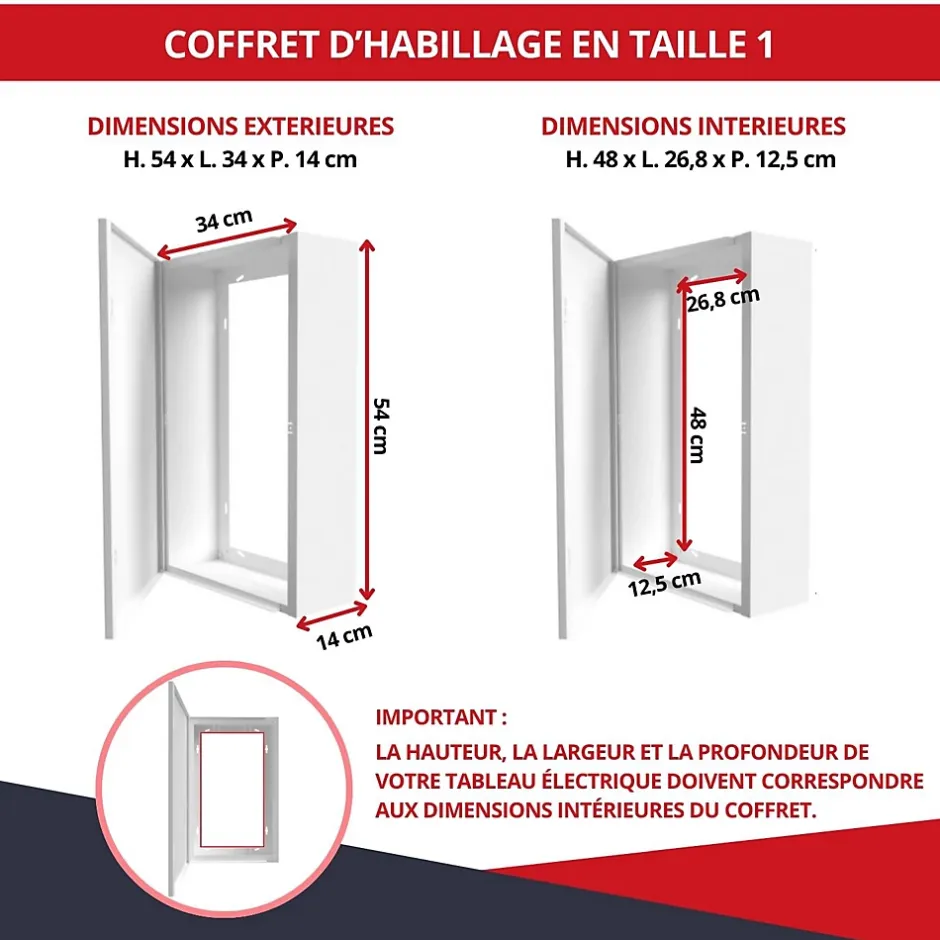 COFFRET D'HABILLAGE EN TAILLE 1

DIMENSIONS EXTERIEURES
H. 54 x L. 34 x P. 14 cm

34 cm
54 cm
14 cm

DIMENSIONS INTERIEURES
H. 48 x L. 26,8 x P. 12,5 cm

26,8 cm
48 cm
12,5 cm

IMPORTANT :
LA HAUTEUR, LA LARGEUR ET LA PROFONDEUR DE VOTRE TABLEAU ÉLECTRIQUE DOIVENT CORRESPONDRE AUX DIMENSIONS INTÉRIEURES DU COFFRET.