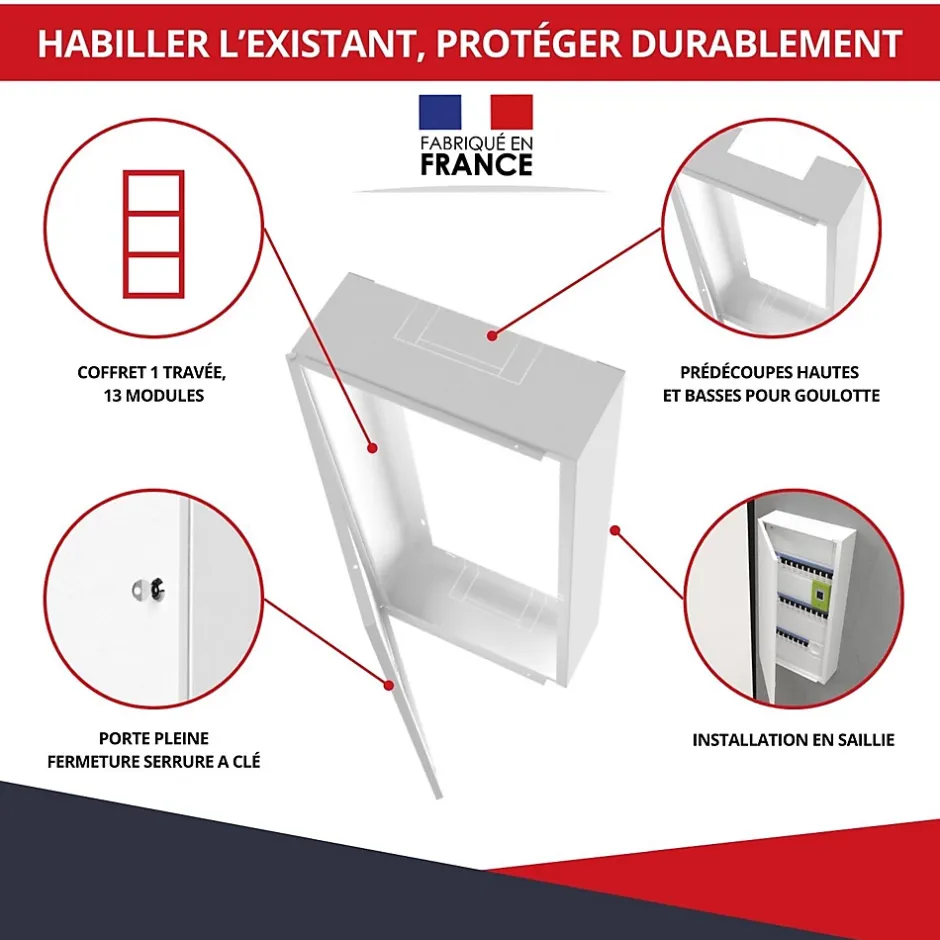 HABILLER L'EXISTANT, PROTÉGER DURABLEMENT

FABRIQUÉ EN FRANCE

COFFRET 1 TRAVÉE, 13 MODULES

PRÉDÉCOUPES HAUTES ET BASSES POUR GOULOTTE

PORTE PLEINE FERMETURE SERRURE A CLÉ

INSTALLATION EN SAILLIE