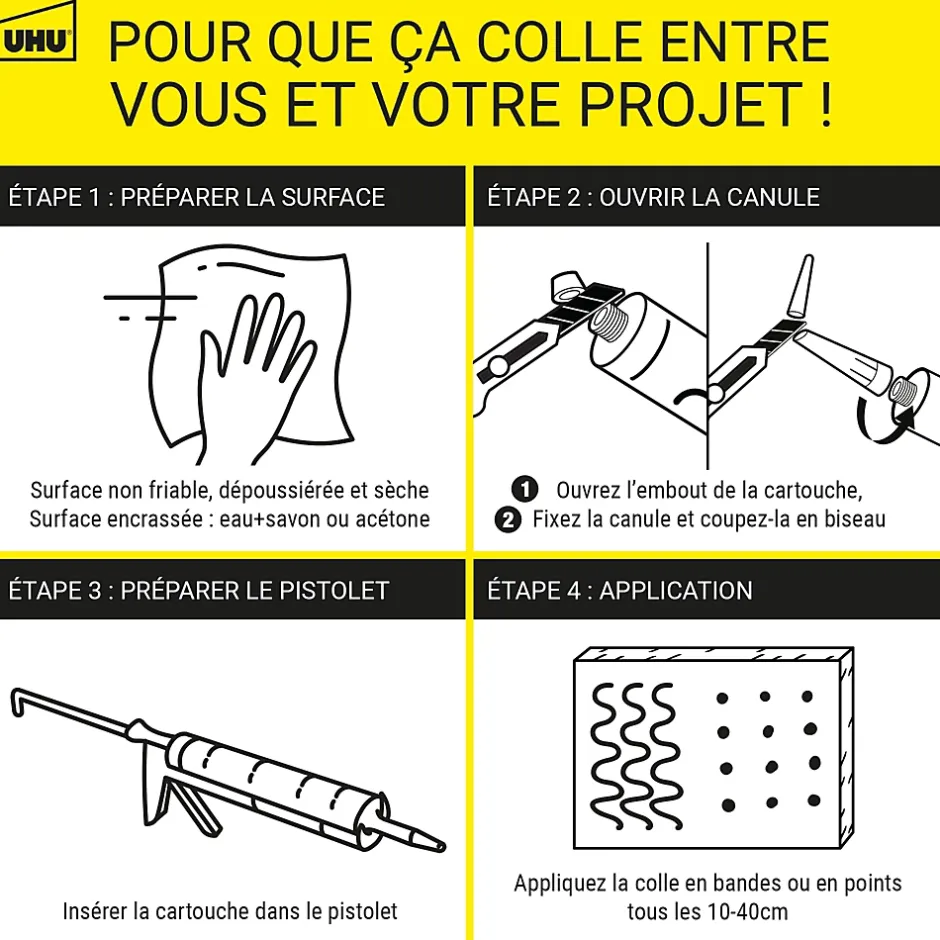 UHU

POUR QUE ÇA COLLE ENTRE VOUS ET VOTRE PROJET !

ÉTAPE 1 : PRÉPARER LA SURFACE

Surface non friable, dépoussiérée et sèche
Surface encrassée : eau+savon ou acétone

ÉTAPE 2 : OUVRIR LA CANULE

1 Ouvrez l'embout de la cartouche,
2 Fixez la canule et coupez-la en biseau

ÉTAPE 3 : PRÉPARER LE PISTOLET

Insérer la cartouche dans le pistolet

ÉTAPE 4 : APPLICATION

Appliquez la colle en bandes ou en points tous les 10-40cm