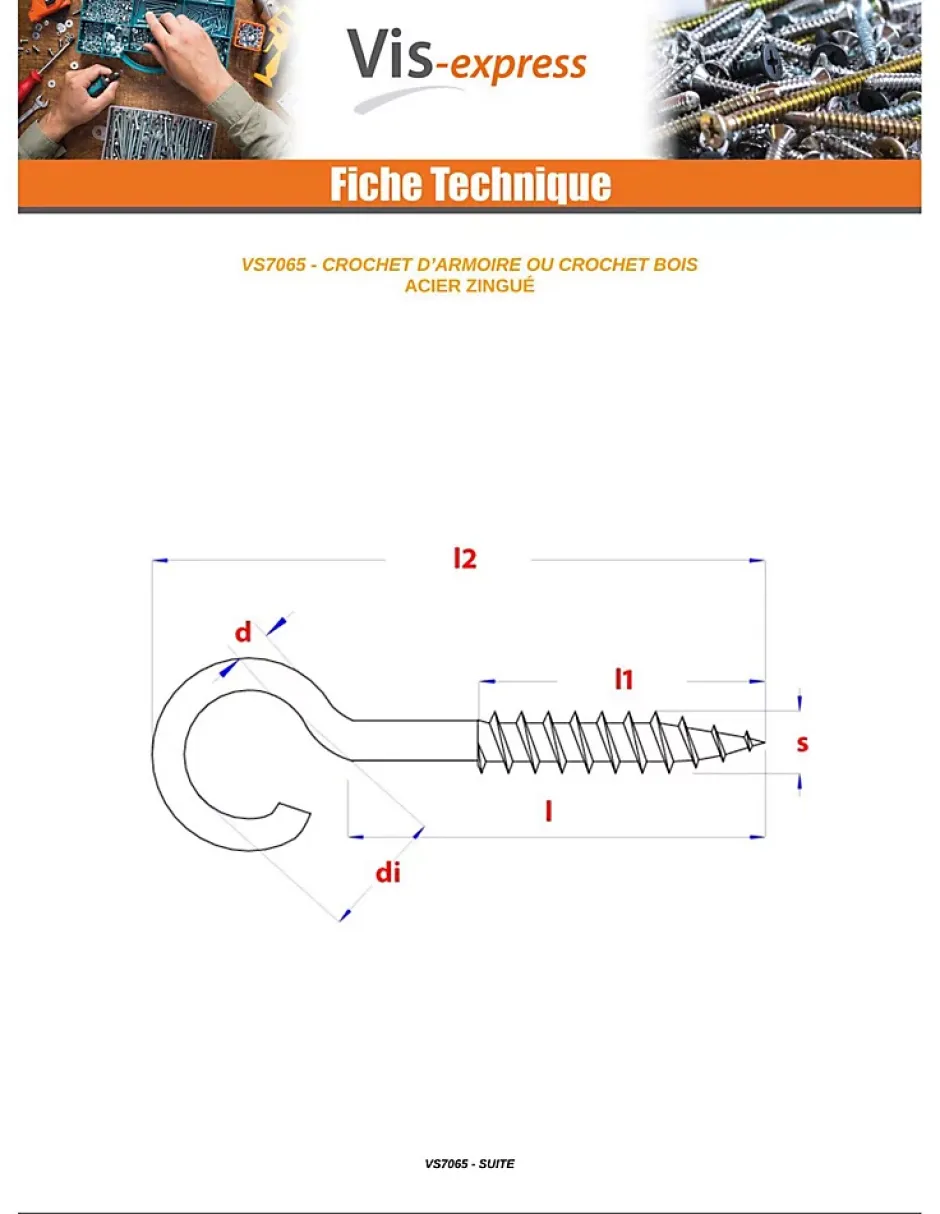 Vis-express

Fiche Technique

VS7065 - CROCHET D'ARMOIRE OU CROCHET BOIS
ACIER ZINGUÉ

l2

d

l1

s

l

di

VS7065 - SUITE