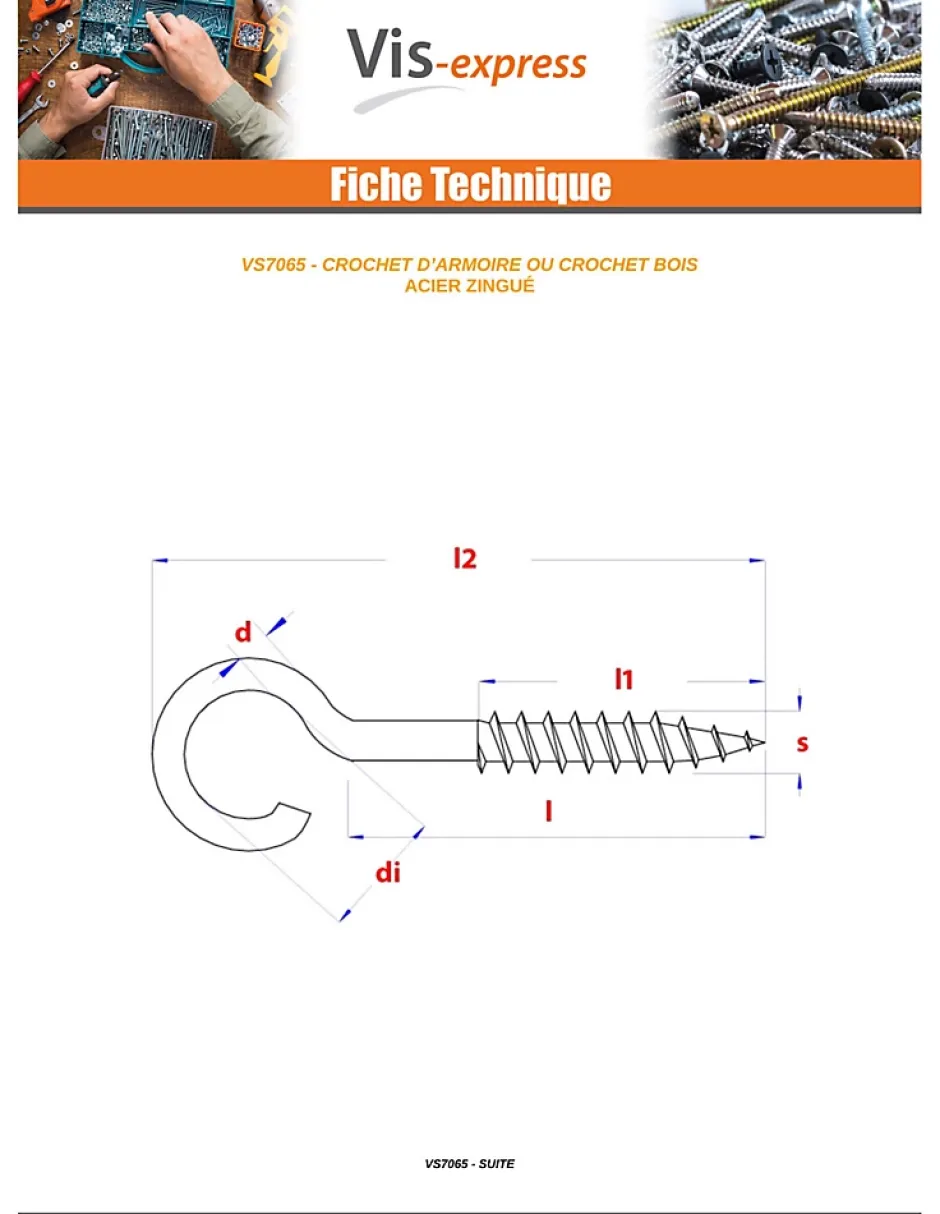 Vis-express

Fiche Technique

VS7065 - CROCHET D'ARMOIRE OU CROCHET BOIS
ACIER ZINGUÉ

l2

d

l1

s

l

di

VS7065 - SUITE