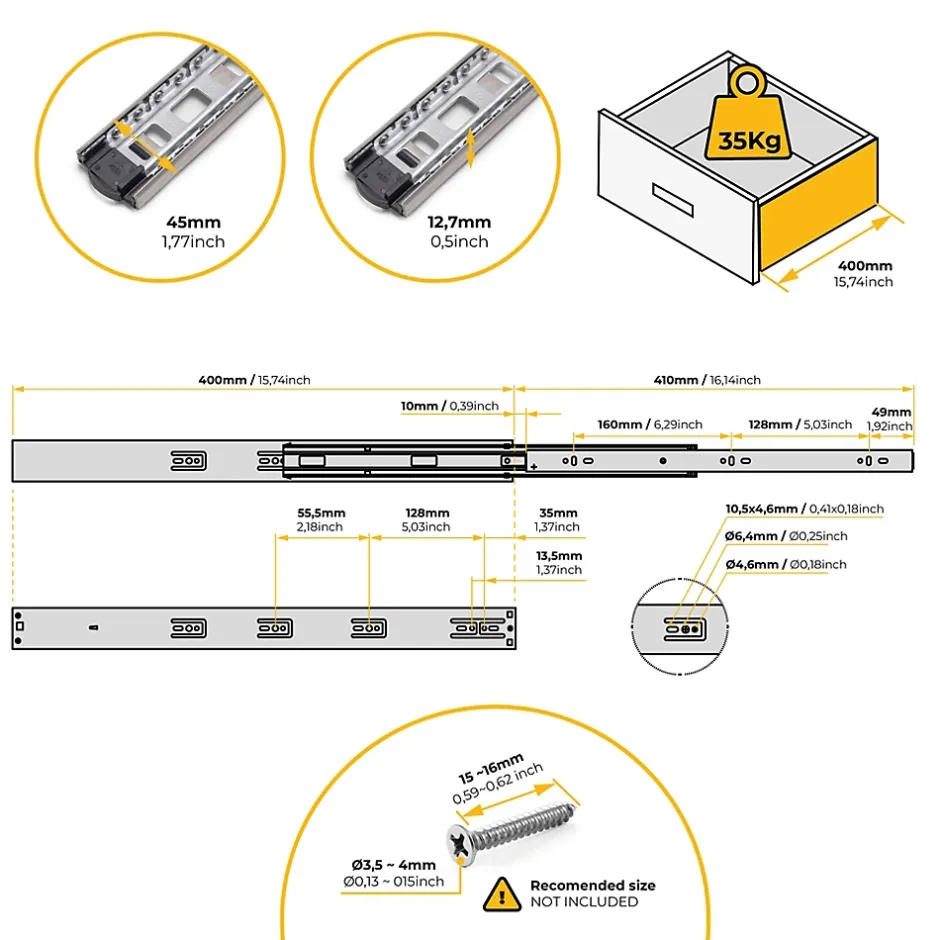 45mm
1,77inch

12,7mm
0,5inch

35Kg

400mm
15,74inch

400mm / 15,74inch

410mm / 16,14inch

10mm / 0,39inch

160mm / 6,29inch

128mm / 5,03inch

49mm
1,92inch

55,5mm
2,18inch

128mm
5,03inch

35mm
1,37inch

13,5mm
1,37inch

10,5x4,6mm / 0,41x0,18inch

Ø6,4mm / Ø0,25inch

Ø4,6mm / Ø0,18inch

15 ~16mm
0,59~0,62 inch

Ø3,5 ~ 4mm
Ø0,13 ~ 015inch

Recomended size
NOT INCLUDED