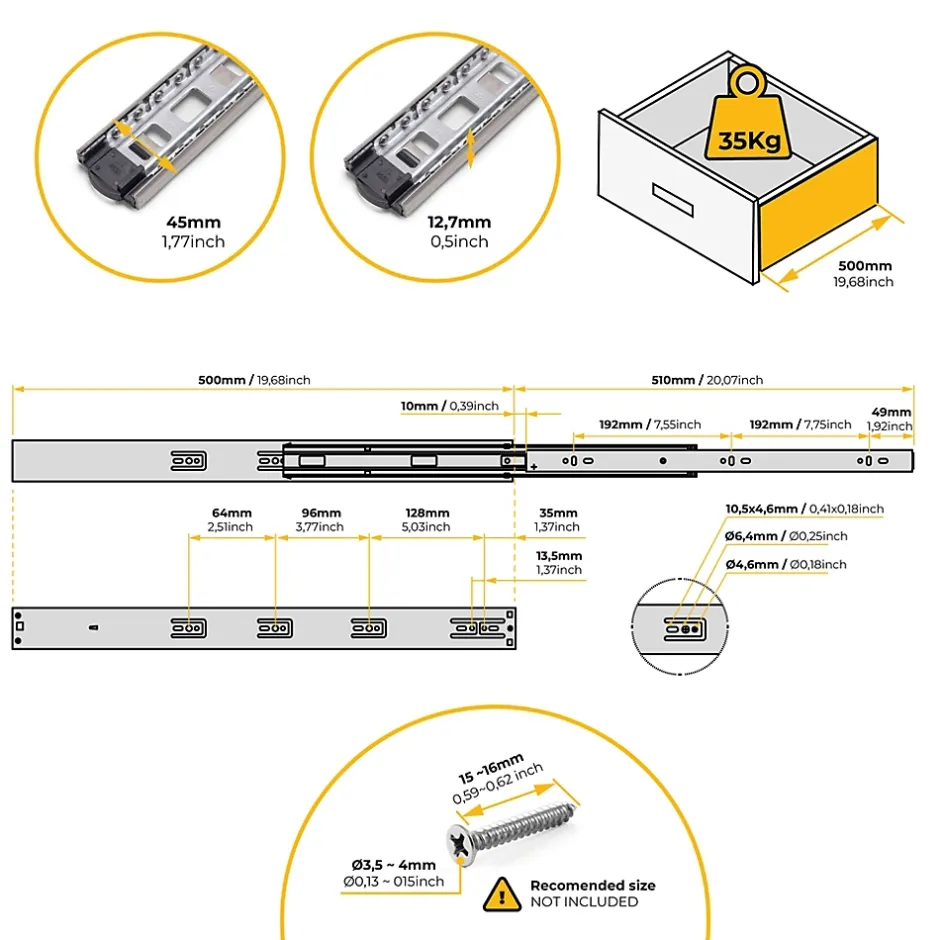 45mm
1,77inch

12,7mm
0,5inch

35Kg

500mm
19,68inch

500mm / 19,68inch

510mm / 20,07inch

10mm / 0,39inch

192mm / 7,55inch

192mm / 7,75inch

49mm
1,92inch

64mm
2,51inch

96mm
3,77inch

128mm
5,03inch

35mm
1,37inch

13,5mm
1,37inch

10,5x4,6mm / 0,41x0,18inch

Ø6,4mm / Ø0,25inch

Ø4,6mm / Ø0,18inch

15 ~16mm
0,59~0,62 inch

Ø3,5 ~ 4mm
Ø0,13 ~ 015inch

Recomended size
NOT INCLUDED