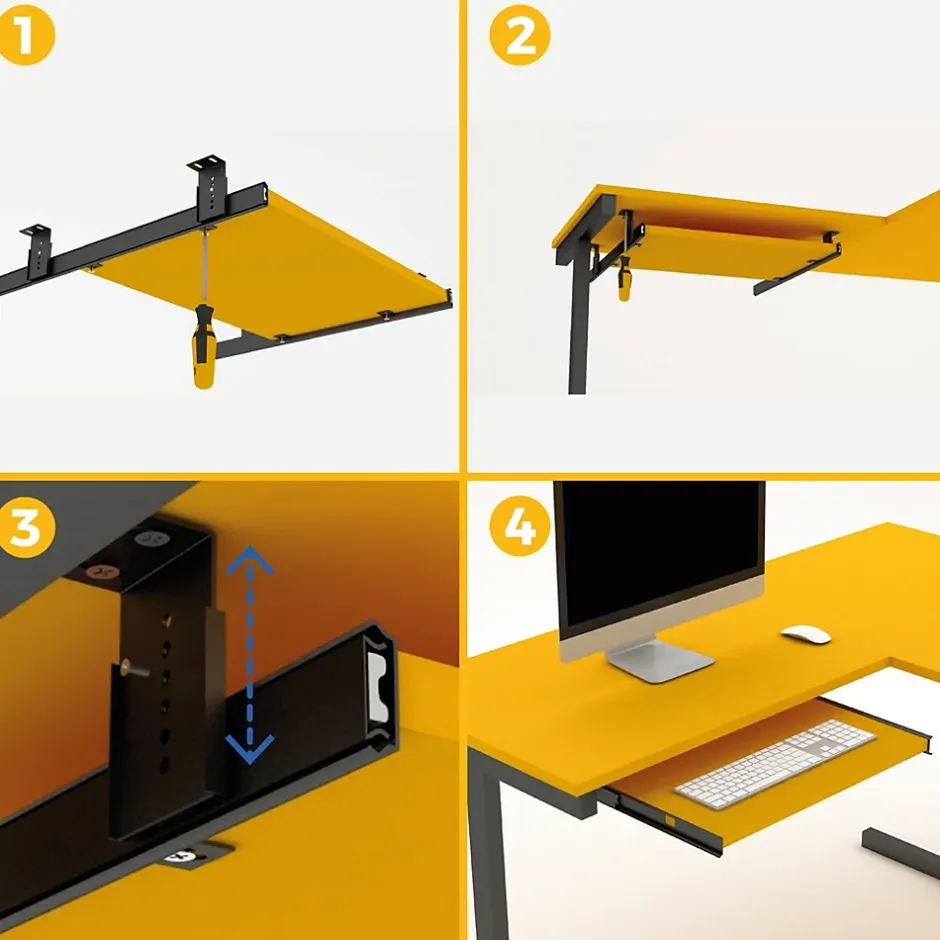 1

2

3

4