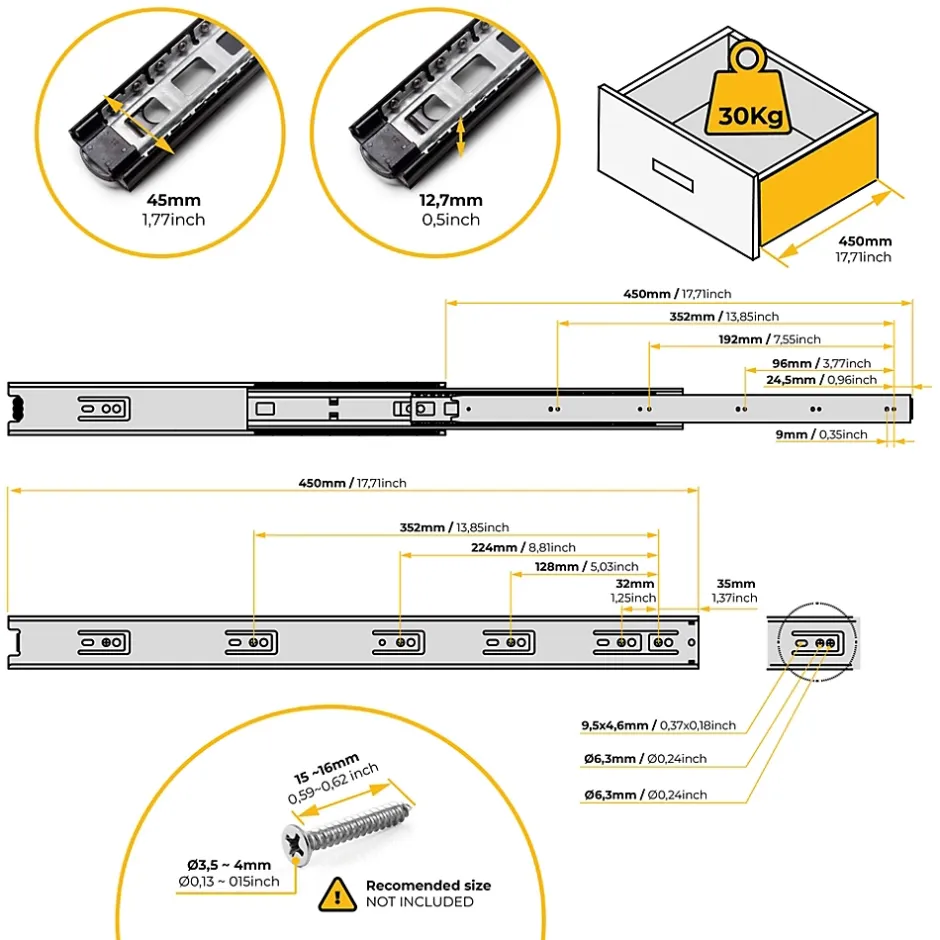 45mm
1,77inch

12,7mm
0,5inch

30Kg

450mm
17,71inch

450mm / 17,71inch
352mm / 13,85inch
192mm / 7,55inch
96mm / 3,77inch
24,5mm / 0,96inch
9mm / 0,35inch

450mm / 17,71inch
352mm / 13,85inch
224mm / 8,81inch
128mm / 5,03inch
32mm
1,25inch
35mm
1,37inch

9,5x4,6mm / 0,37x0,18inch
Ø6,3mm / Ø0,24inch
Ø6,3mm / Ø0,24inch

15 ~16mm
0,59~0,62 inch
Ø3,5 ~ 4mm
Ø0,13 ~ 015inch
Recomended size
NOT INCLUDED