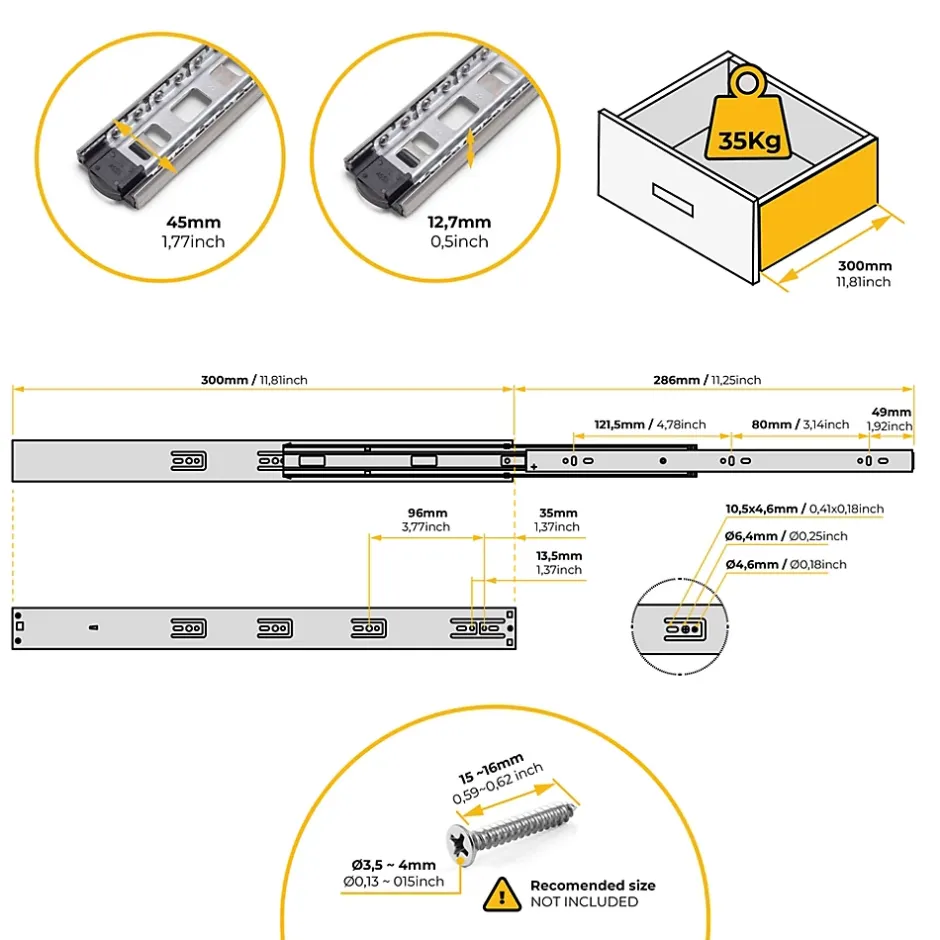 45mm
1,77inch

12,7mm
0,5inch

35Kg

300mm
11,81inch

300mm / 11,81inch

286mm / 11,25inch

121,5mm / 4,78inch

80mm / 3,14inch

49mm
1,92inch

96mm
3,77inch

35mm
1,37inch

13,5mm
1,37inch

10,5x4,6mm / 0,41x0,18inch

Ø6,4mm / Ø0,25inch

Ø4,6mm / Ø0,18inch

15 ~16mm
0,59~0,62 inch

Ø3,5 ~ 4mm
Ø0,13 ~ 015inch

Recomended size
NOT INCLUDED