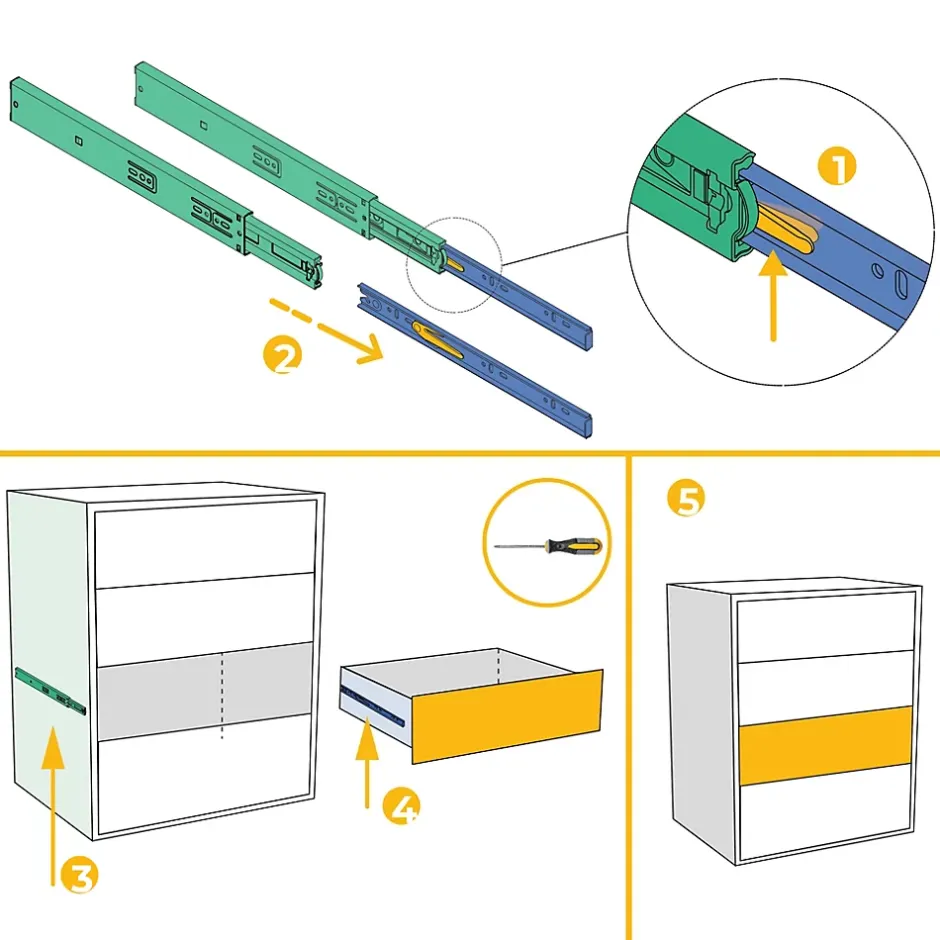 1
2
3
4
5