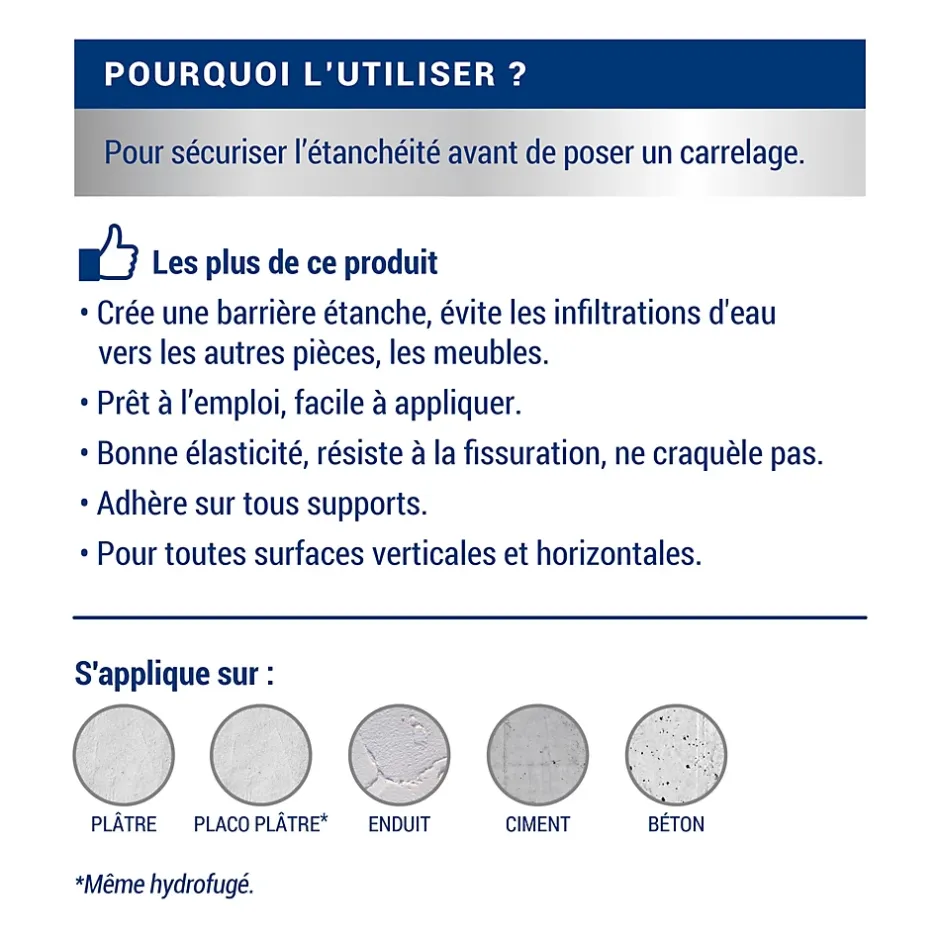 POURQUOI L'UTILISER ?

Pour sécuriser l'étanchéité avant de poser un carrelage.

Les plus de ce produit

• Crée une barrière étanche, évite les infiltrations d'eau vers les autres pièces, les meubles.
• Prêt à l'emploi, facile à appliquer.
• Bonne élasticité, résiste à la fissuration, ne craquèle pas.
• Adhère sur tous supports.
• Pour toutes surfaces verticales et horizontales.

S'applique sur :

PLÂTRE PLACO PLÂTRE* ENDUIT CIMENT BÉTON

*Même hydrofugé.