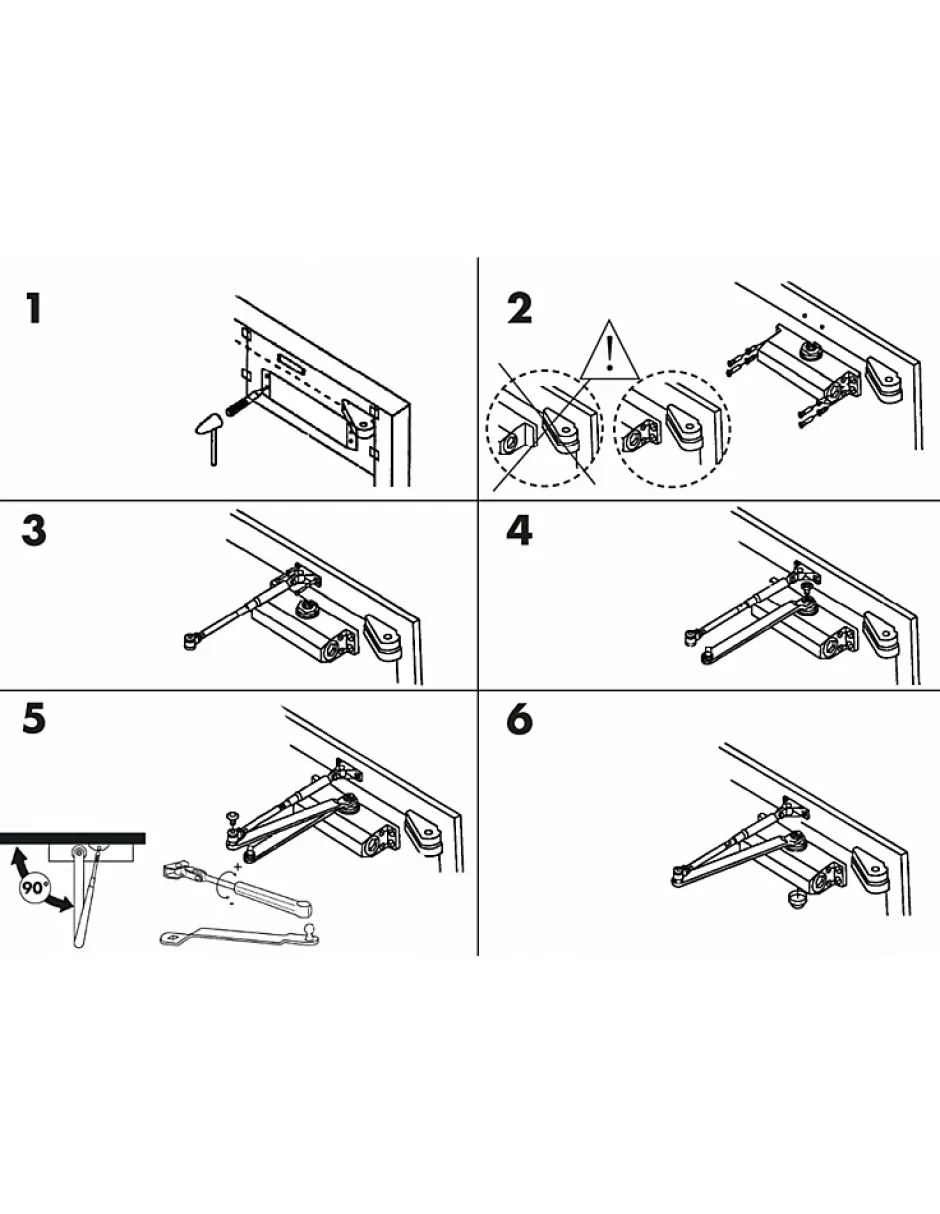 1

2

!

3

4

5

90°

+

-

6