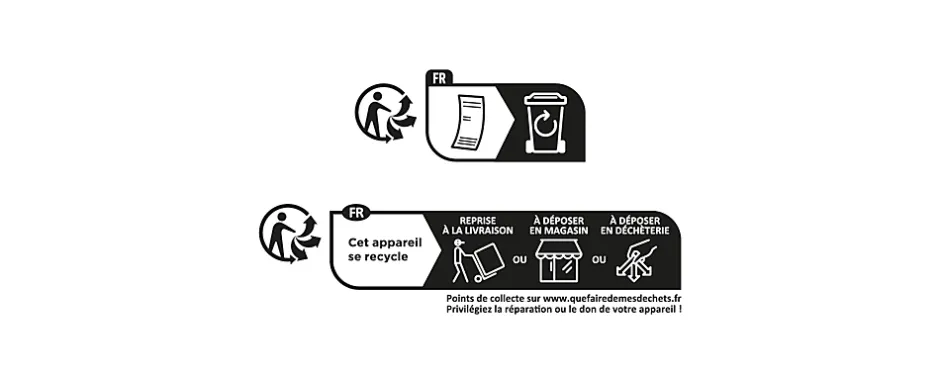 FR

FR

Cet appareil se recycle

REPRISE À LA LIVRAISON

OU

À DÉPOSER EN MAGASIN

OU

À DÉPOSER EN DÉCHÈTERIE

Points de collecte sur www.quefairedemesdechets.fr
Privilégiez la réparation ou le don de votre appareil !