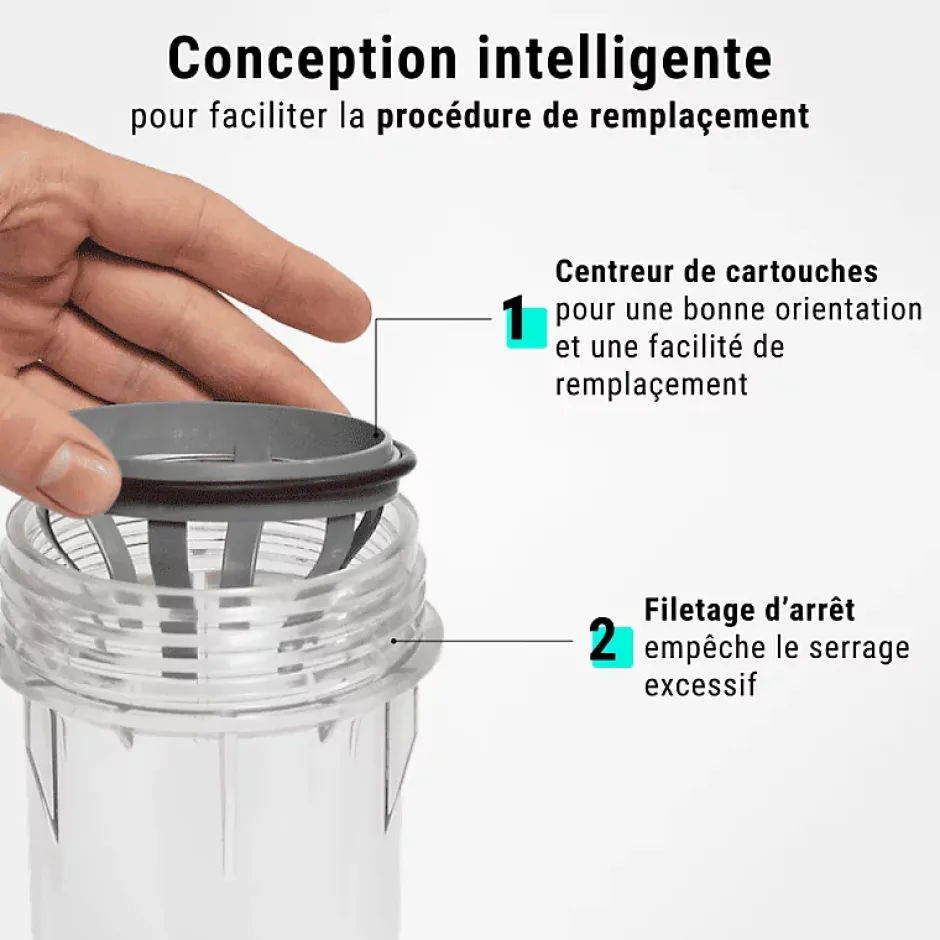 Conception intelligente
pour faciliter la procédure de remplaçement

1
Centreur de cartouches
pour une bonne orientation et une facilité de remplaçement

2
Filetage d'arrêt
empêche le serrage excessif