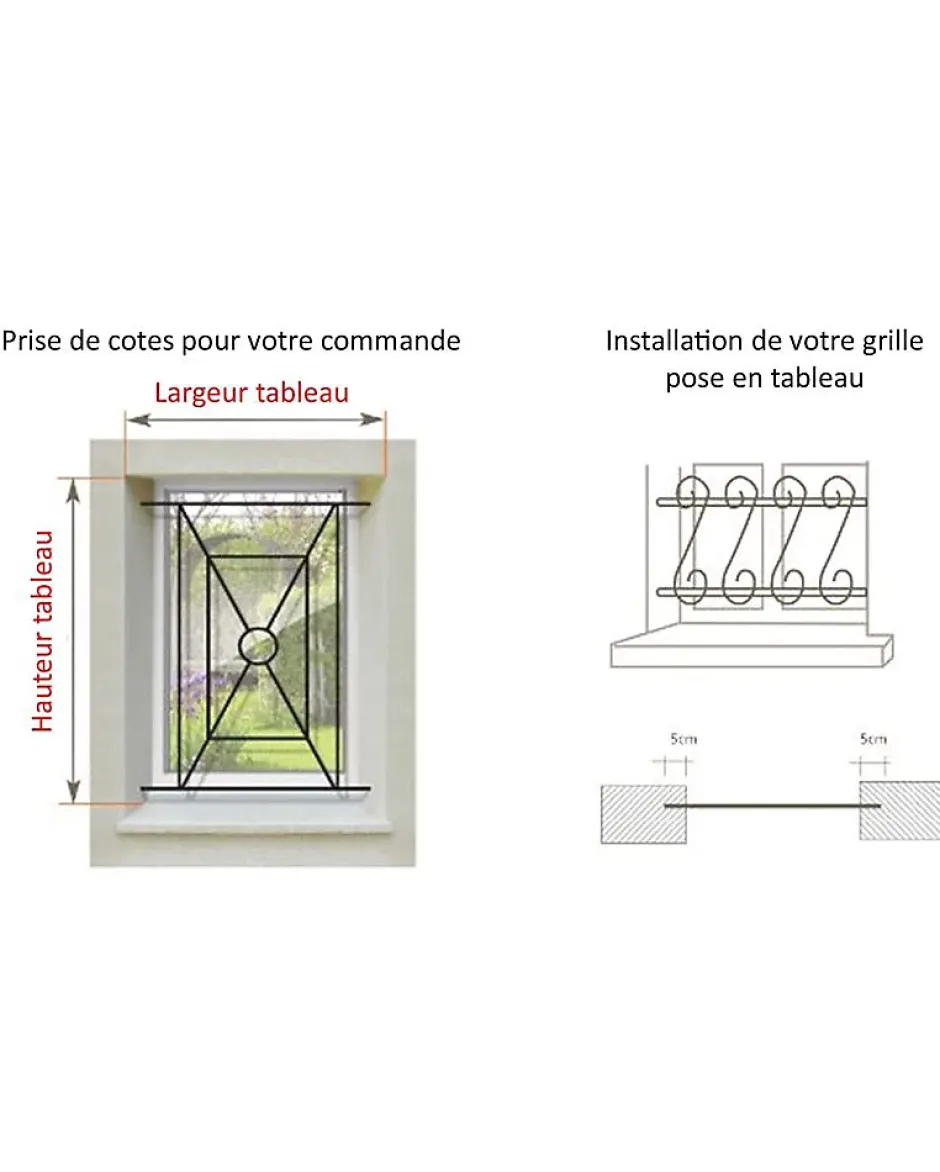 Prise de cotes pour votre commande

Largeur tableau

Hauteur tableau

Installation de votre grille pose en tableau

5cm

5cm