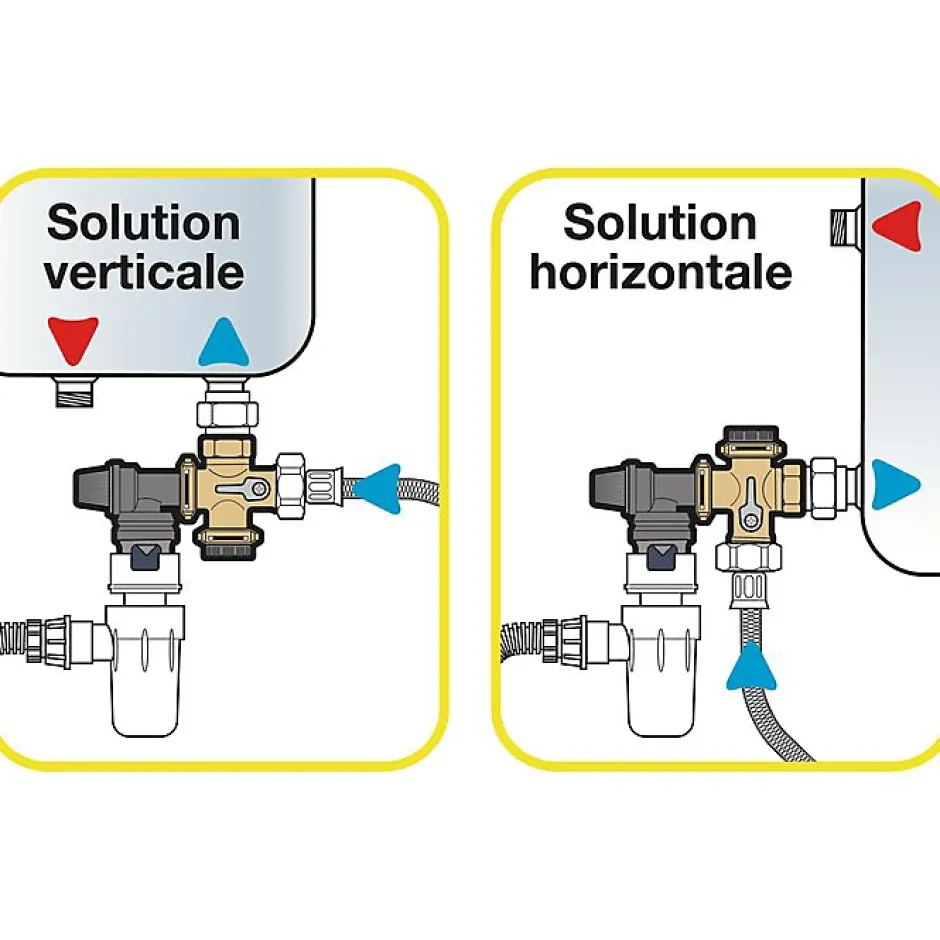 Solution verticale

Solution horizontale