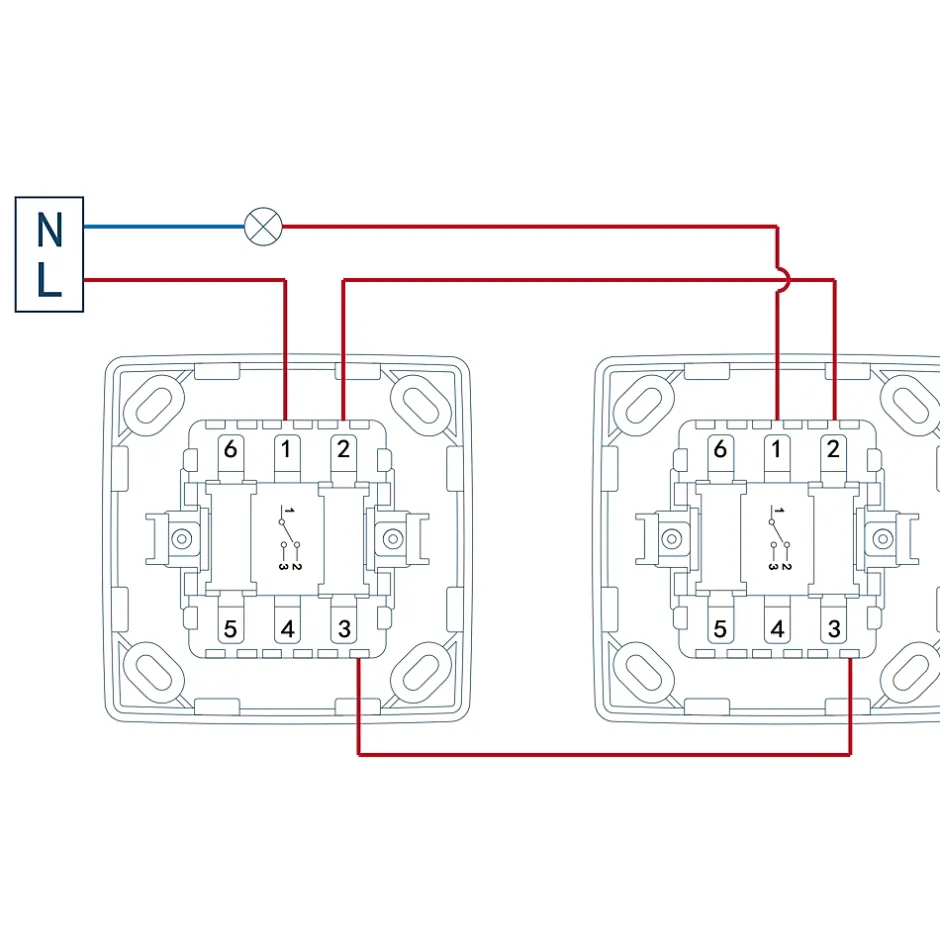 N
L

6 1 2
1
2
3
5 4 3

6 1 2
1
2
3
5 4 3