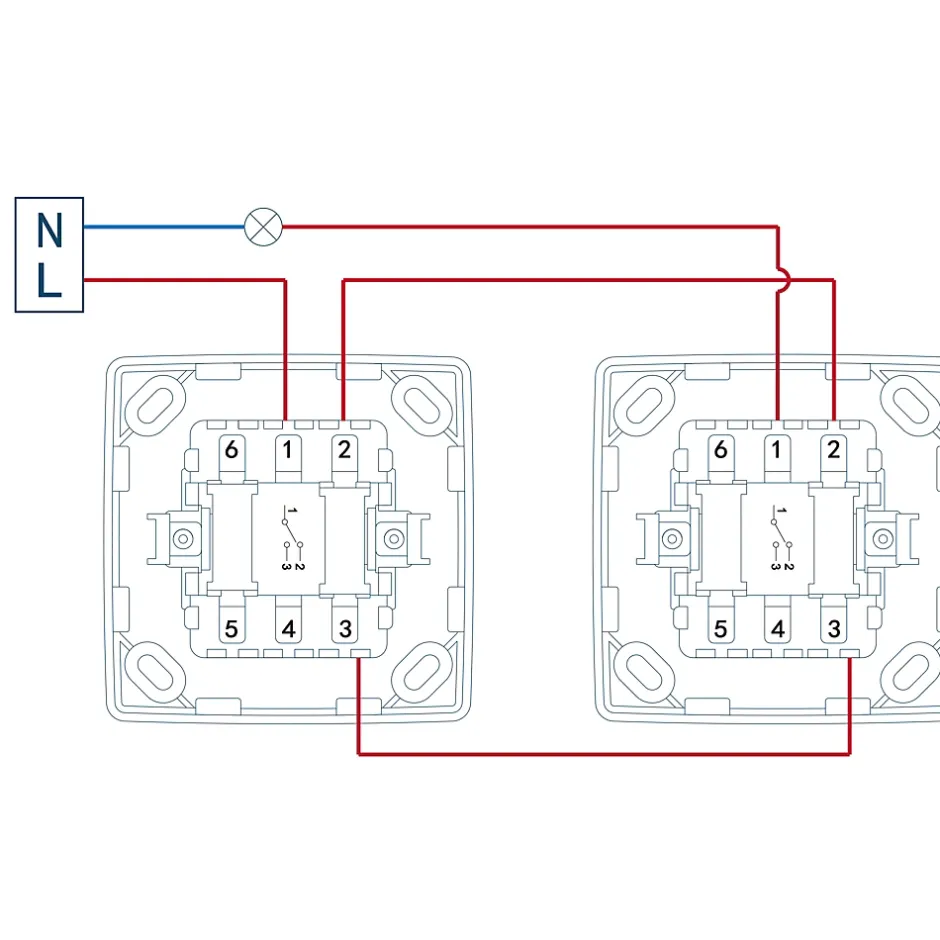 N
L

6 1 2
1
2
3
5 4 3

6 1 2
1
2
3
5 4 3