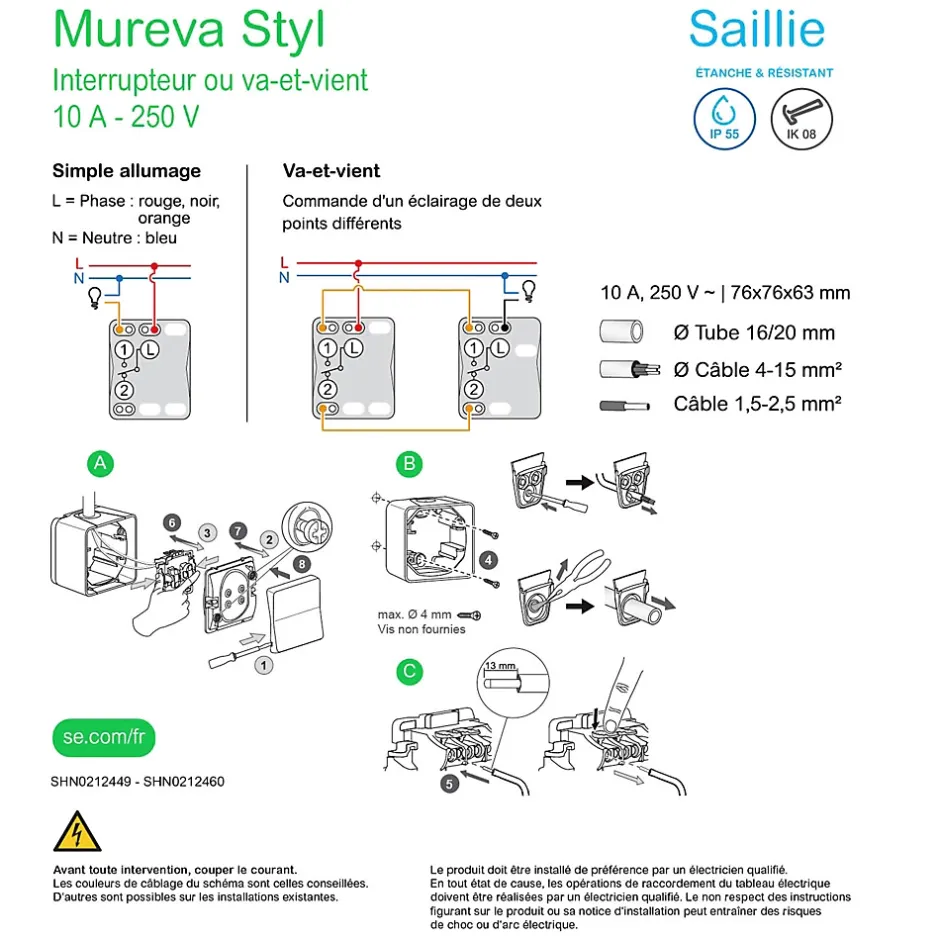 Mureva Styl
Interrupteur ou va-et-vient
10 A - 250 V

Saillie
ÉTANCHE & RÉSISTANT
IP 55
IK 08

Simple allumage
L = Phase : rouge, noir, orange
N = Neutre : bleu

L
N
1
L
2

Va-et-vient
Commande d'un éclairage de deux points différents

L
N
1
L
2
1
L
2

10 A, 250 V ~ | 76x76x63 mm
Ø Tube 16/20 mm
Ø Câble 4-15 mm²
Câble 1,5-2,5 mm²

A
6
3
7
2
8
1

B
4
max. Ø 4 mm
Vis non fournies

C
13 mm
5

se.com/fr

SHN0212449 - SHN0212460

Avant toute intervention, couper le courant.
Les couleurs de câblage du schéma sont celles conseillées.
D'autres sont possibles sur les installations existantes.

Le produit doit être installé de préférence par un électricien qualifié.
En tout état de cause, les opérations de raccordement du tableau électrique doivent être réalisées par un électricien qualifié. Le non respect des instructions figurant sur le produit ou sa notice d'installation peut entraîner des risques de choc ou d'arc électrique.