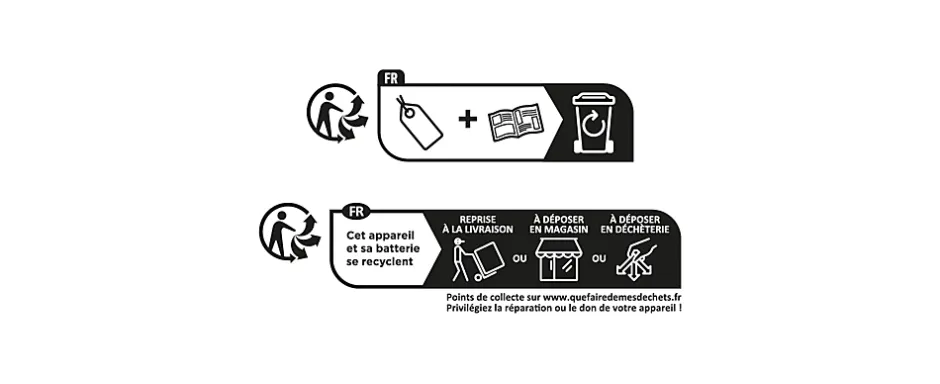 FR

+

FR

Cet appareil et sa batterie se recyclent

REPRISE À LA LIVRAISON

OU

À DÉPOSER EN MAGASIN

OU

À DÉPOSER EN DÉCHÈTERIE

Points de collecte sur www.quefairedemesdechets.fr
Privilégiez la réparation ou le don de votre appareil !