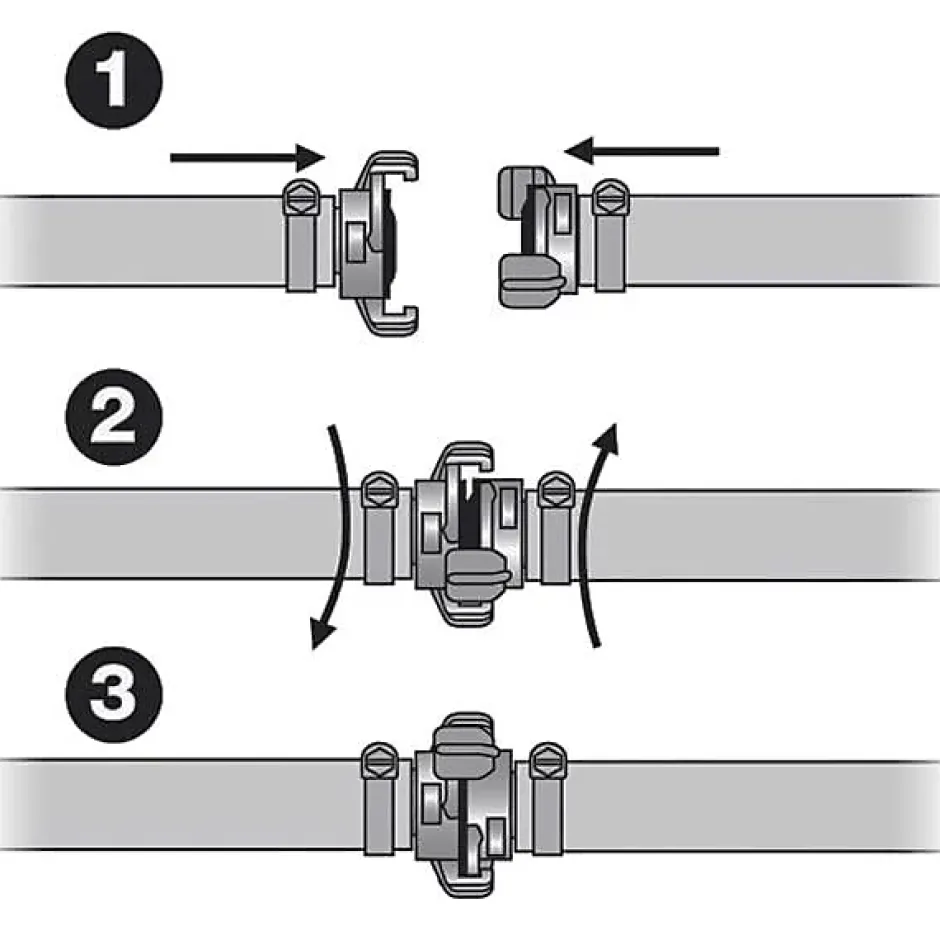 1

2

3