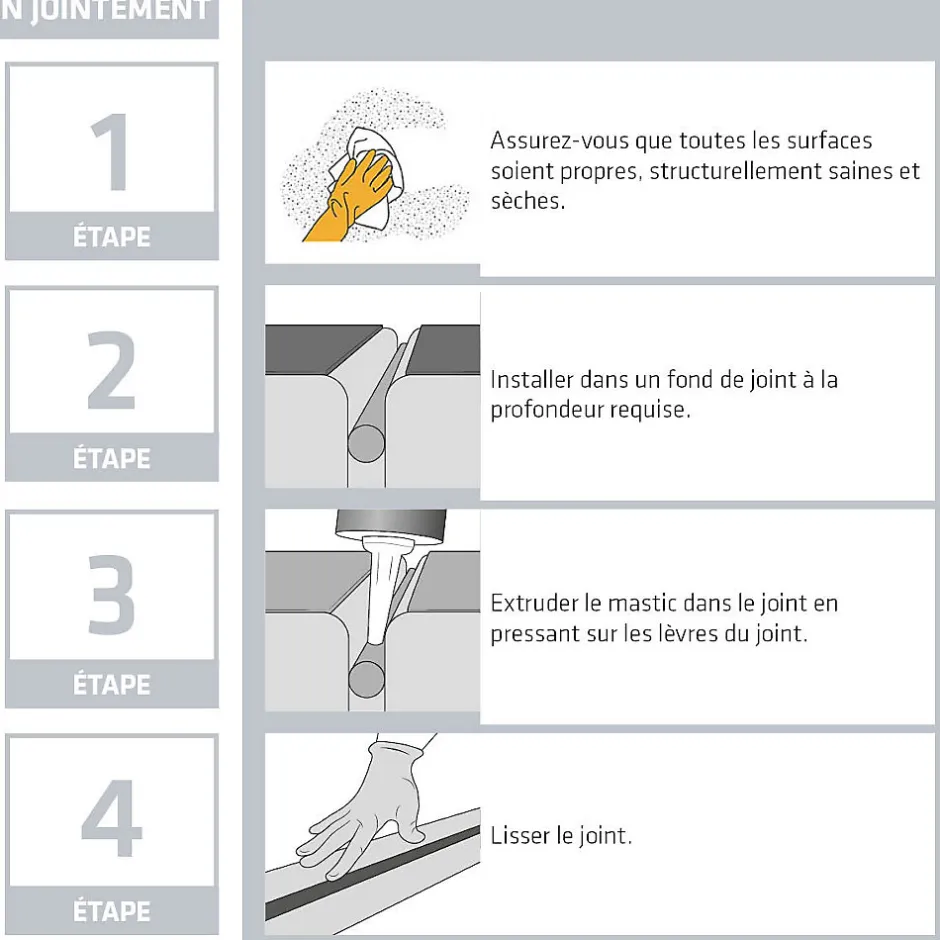 N JOINTEMENT

1
ÉTAPE

Assurez-vous que toutes les surfaces soient propres, structurellement saines et sèches.

2
ÉTAPE

Installer dans un fond de joint à la profondeur requise.

3
ÉTAPE

Extruder le mastic dans le joint en pressant sur les lèvres du joint.

4
ÉTAPE

Lisser le joint.