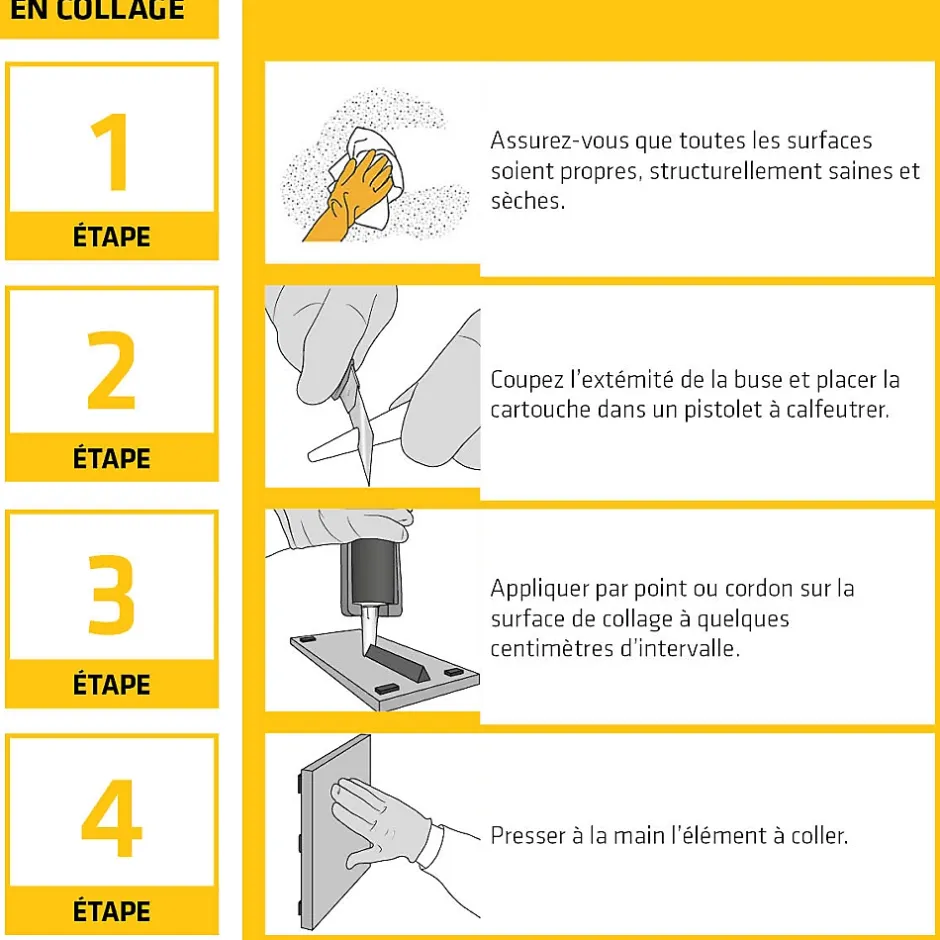 EN COLLAGE

1
ÉTAPE

Assurez-vous que toutes les surfaces soient propres, structurellement saines et sèches.

2
ÉTAPE

Coupez l'extémité de la buse et placer la cartouche dans un pistolet à calfeutrer.

3
ÉTAPE

Appliquer par point ou cordon sur la surface de collage à quelques centimètres d'intervalle.

4
ÉTAPE

Presser à la main l'élément à coller.