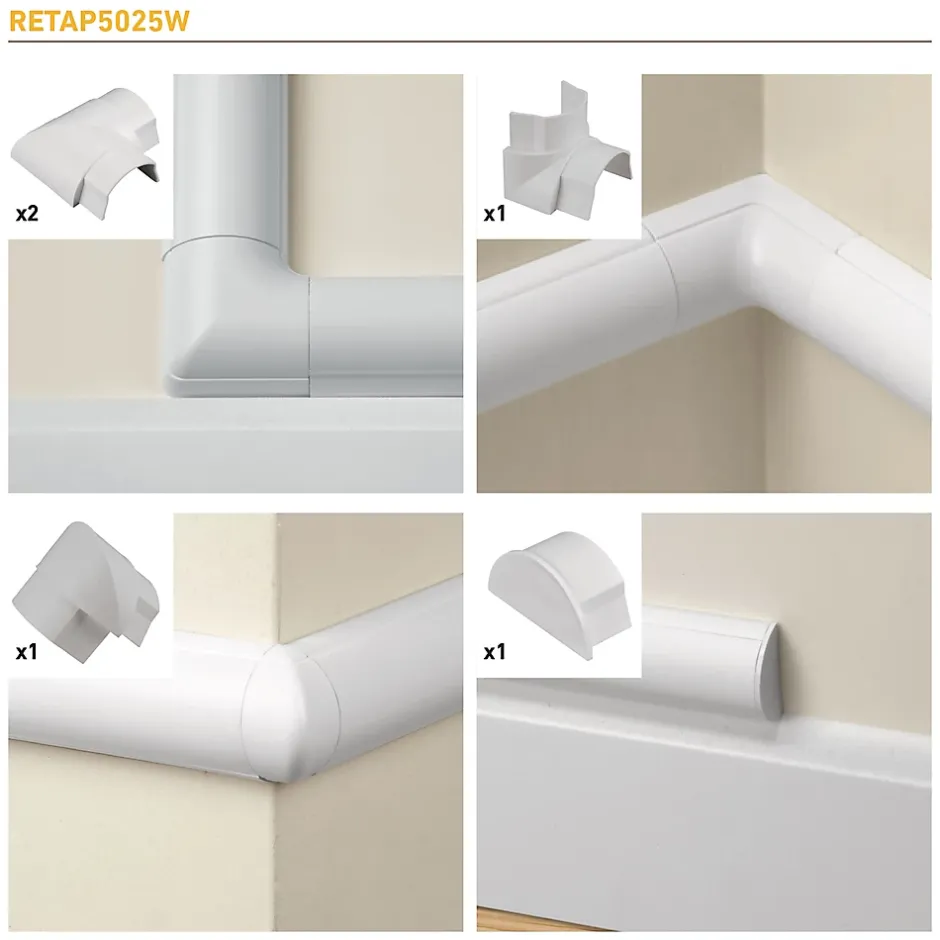 RETAP5025W

x2

x1

x1

x1