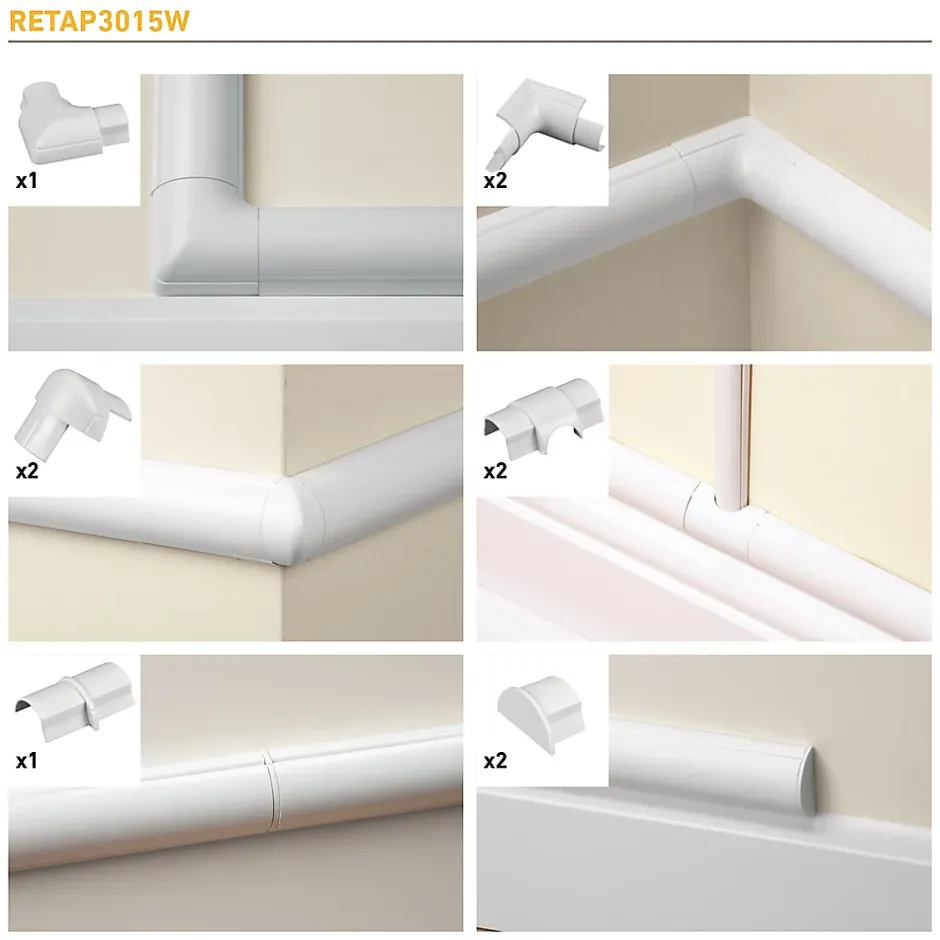 RETAP3015W

x1

x2

x2

x2

x1

x2