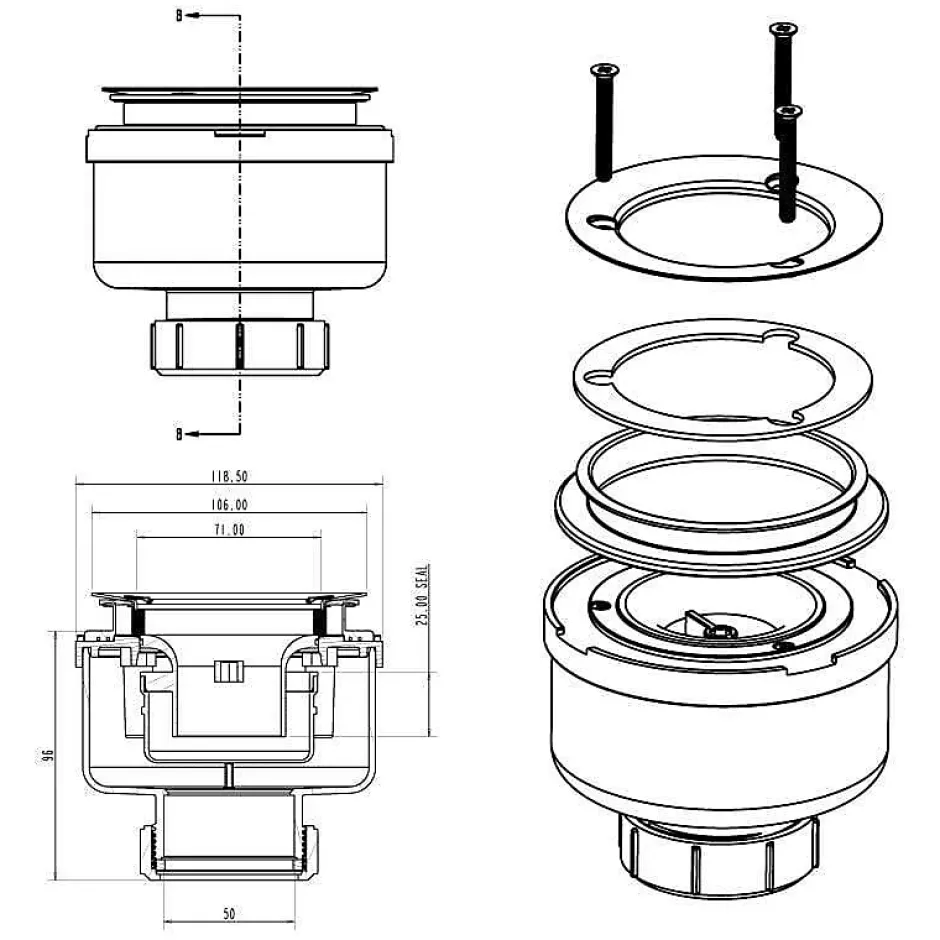 B

B

118.50

106.00

71.00

25.00 SEAL

96

50