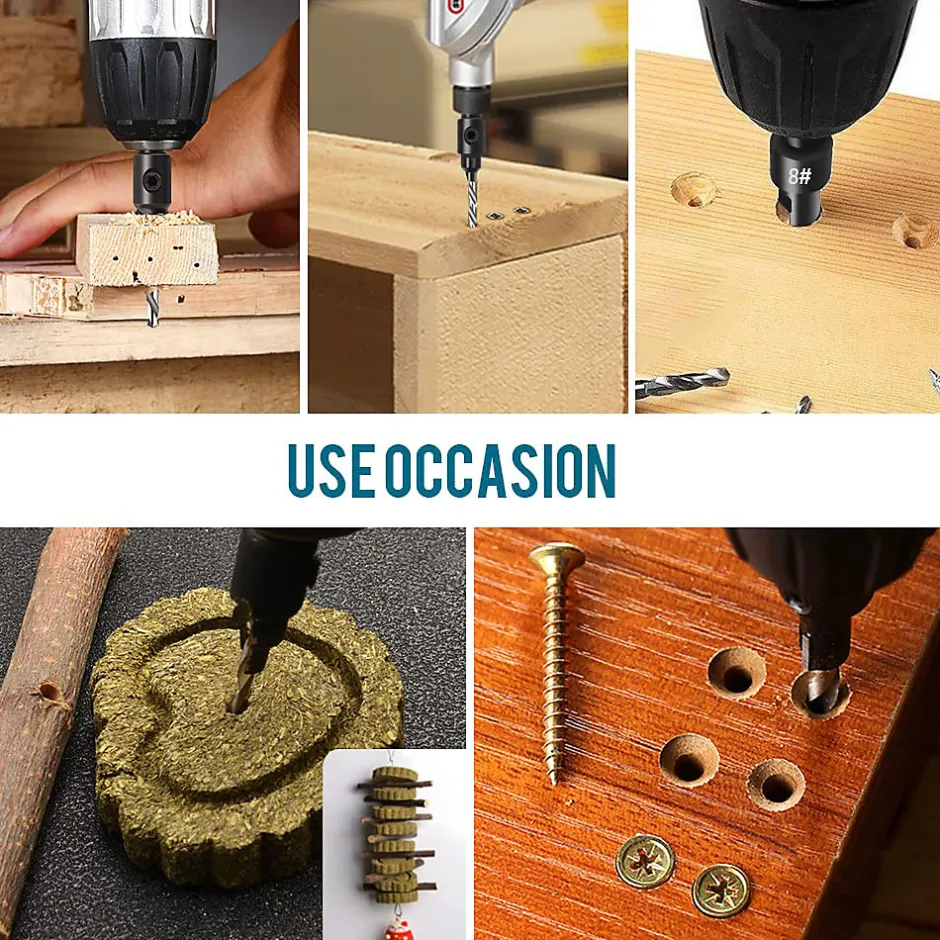 8#

USE OCCASION