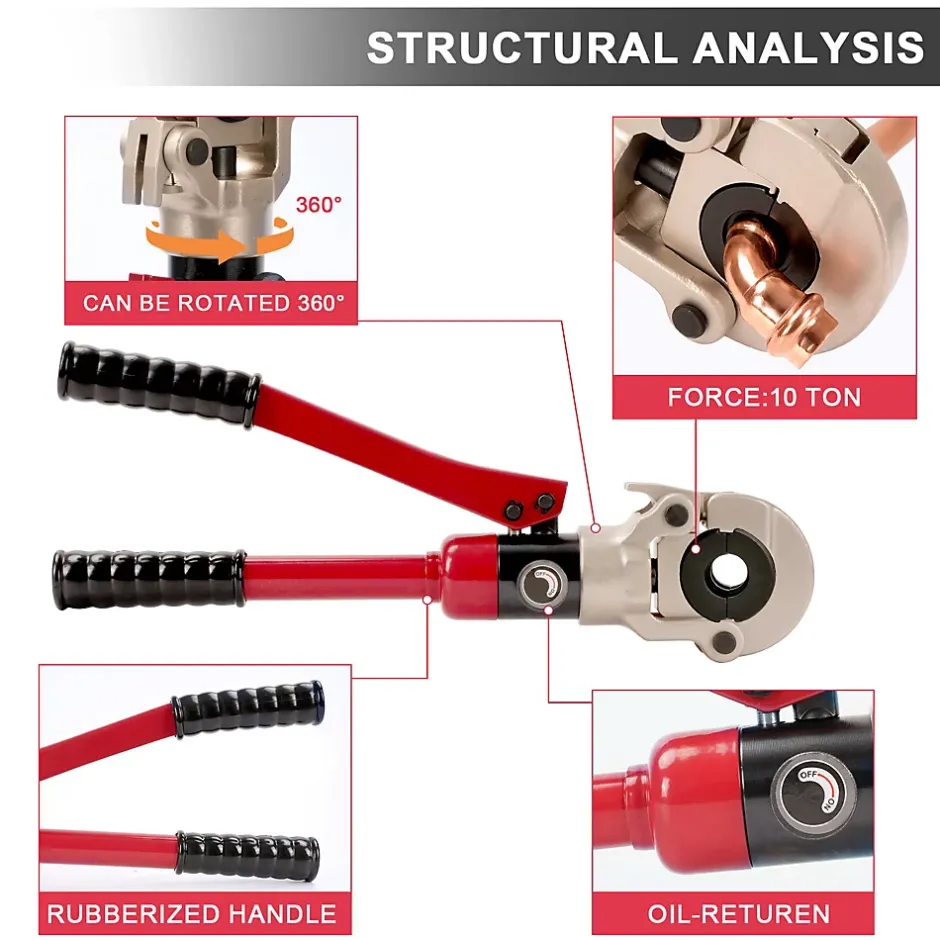 STRUCTURAL ANALYSIS

360°

CAN BE ROTATED 360°

FORCE:10 TON

OFF

RUBBERIZED HANDLE

OFF
ON

OIL-RETUREN