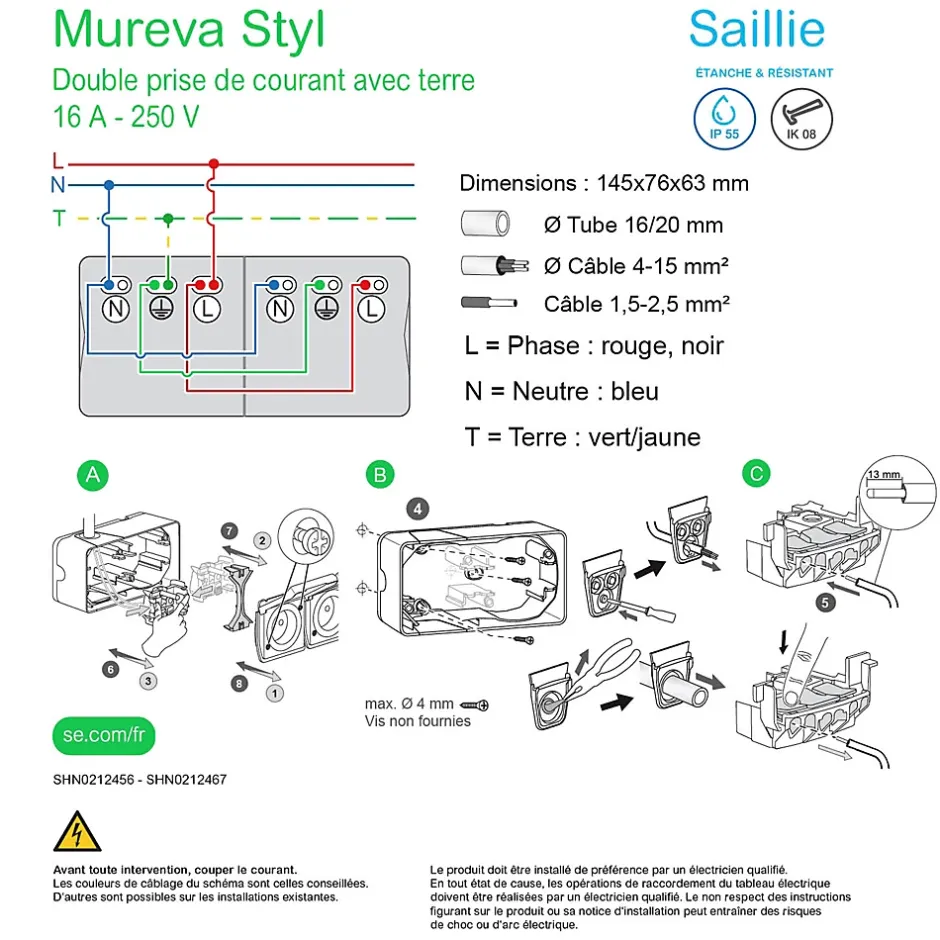 Mureva Styl

Double prise de courant avec terre
16 A - 250 V

Saillie

ÉTANCHE & RÉSISTANT

IP 55

IK 08

L

N

T

N

L

N

L

Dimensions : 145x76x63 mm

Ø Tube 16/20 mm

Ø Câble 4-15 mm²

Câble 1,5-2,5 mm²

L = Phase : rouge, noir

N = Neutre : bleu

T = Terre : vert/jaune

A

7

2

6

3

8

1

B

4

max. Ø 4 mm
Vis non fournies

C

13 mm

5

se.com/fr

SHN0212456 - SHN0212467

Avant toute intervention, couper le courant.
Les couleurs de câblage du schéma sont celles conseillées.
D'autres sont possibles sur les installations existantes.

Le produit doit être installé de préférence par un électricien qualifié.
En tout état de cause, les opérations de raccordement du tableau électrique doivent être réalisées par un électricien qualifié. Le non respect des instructions figurant sur le produit ou sa notice d'installation peut entraîner des risques de choc ou d'arc électrique.