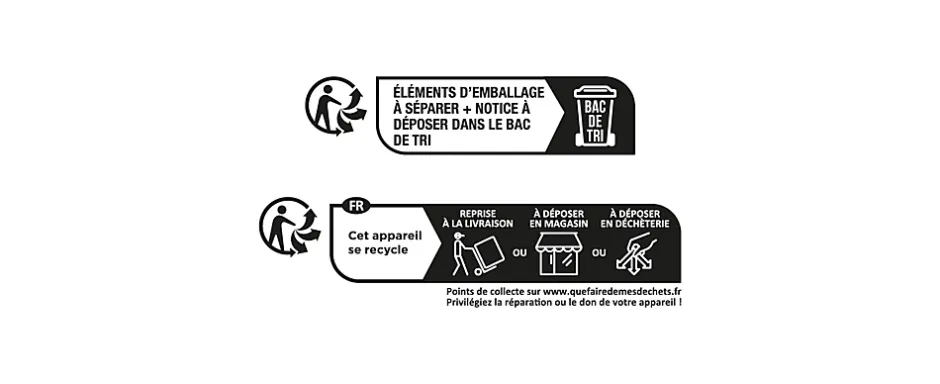 ÉLÉMENTS D'EMBALLAGE À SÉPARER + NOTICE À DÉPOSER DANS LE BAC DE TRI

BAC DE TRI

FR

Cet appareil se recycle

REPRISE À LA LIVRAISON

OU

À DÉPOSER EN MAGASIN

OU

À DÉPOSER EN DÉCHÈTERIE

Points de collecte sur www.quefairedemesdechets.fr
Privilégiez la réparation ou le don de votre appareil !